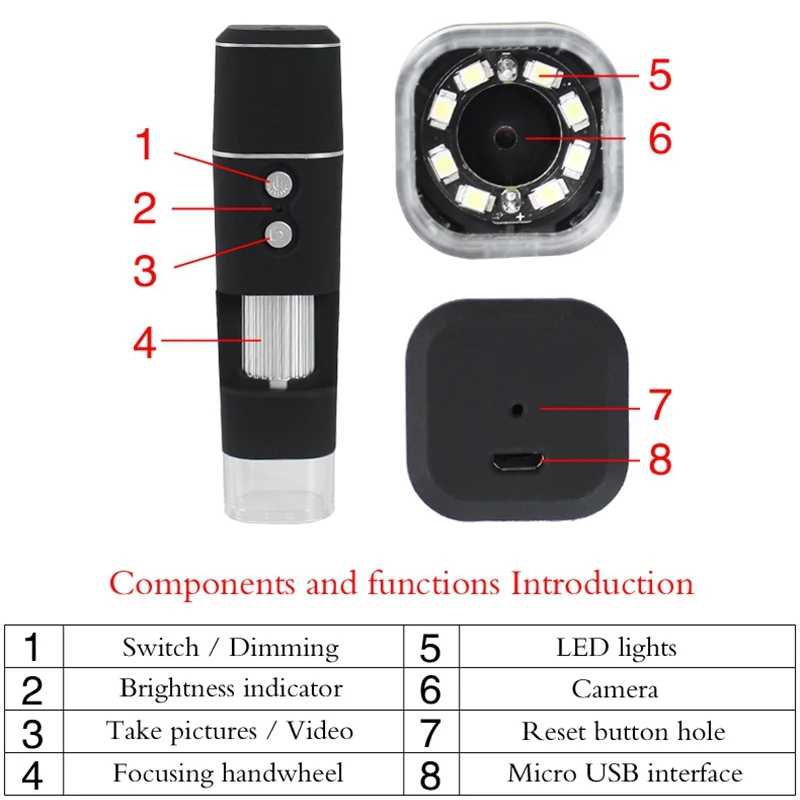 1
2
3
4
5
6
7
8

Components and functions Introduction

| 1 | Switch / Dimming | 5 | LED lights |
|---|---|---|---|
| 2 | Brightness indicator | 6 | Camera |
| 3 | Take pictures / Video | 7 | Reset button hole |
| 4 | Focusing handwheel | 8 | Micro USB interface |