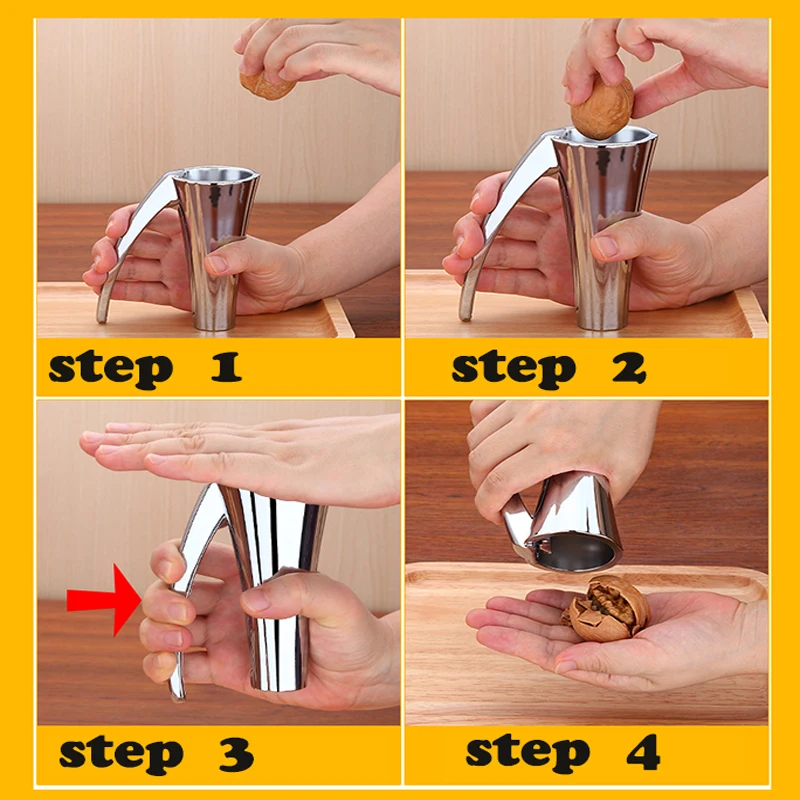 step 1

step 2

step 3

step 4