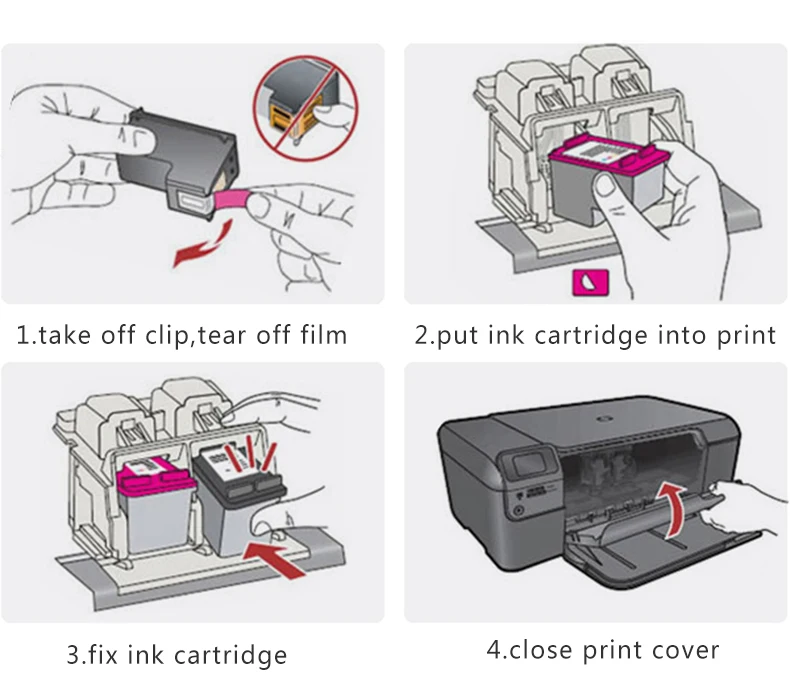 1.take off clip,tear off film

2.put ink cartridge into print

3.fix ink cartridge

4.close print cover