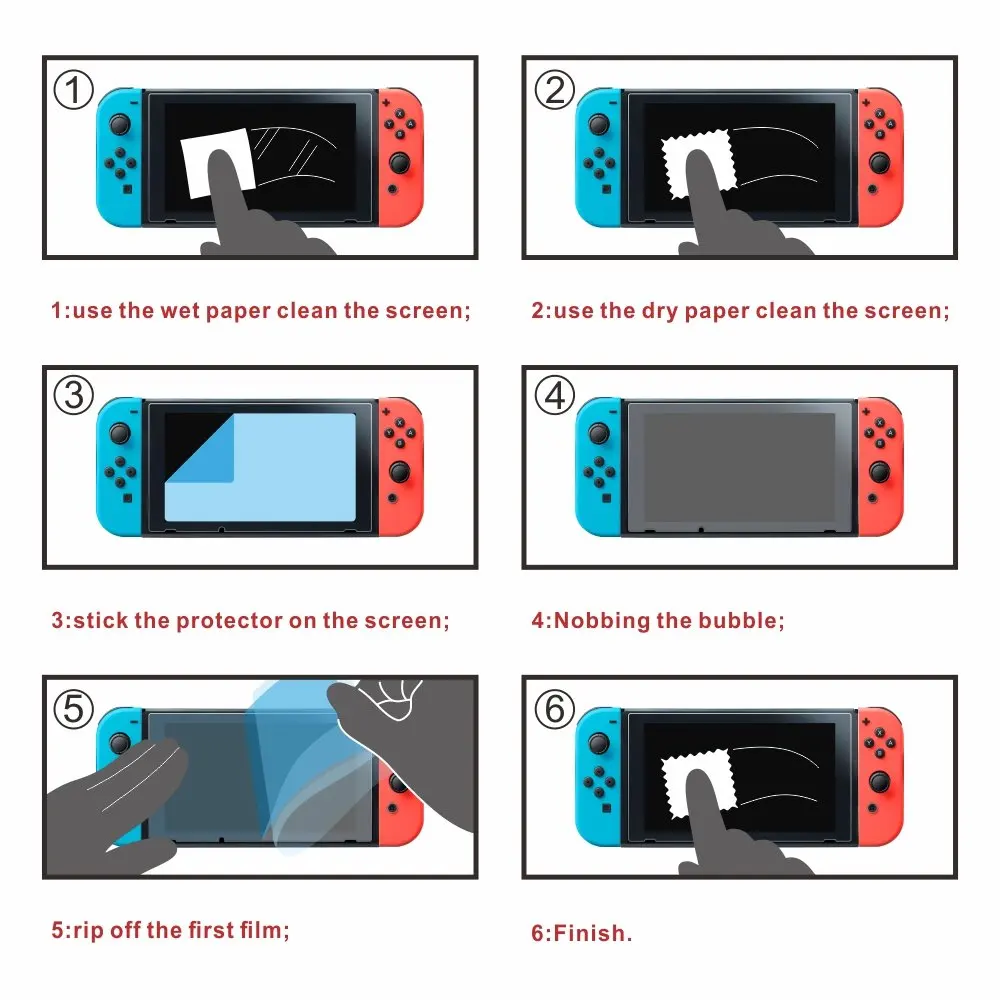 ①

1:use the wet paper clean the screen;

②

2:use the dry paper clean the screen;

③

3:stick the protector on the screen;

④

4:Nobbing the bubble;

⑤

5:rip off the first film;

⑥

6:Finish.