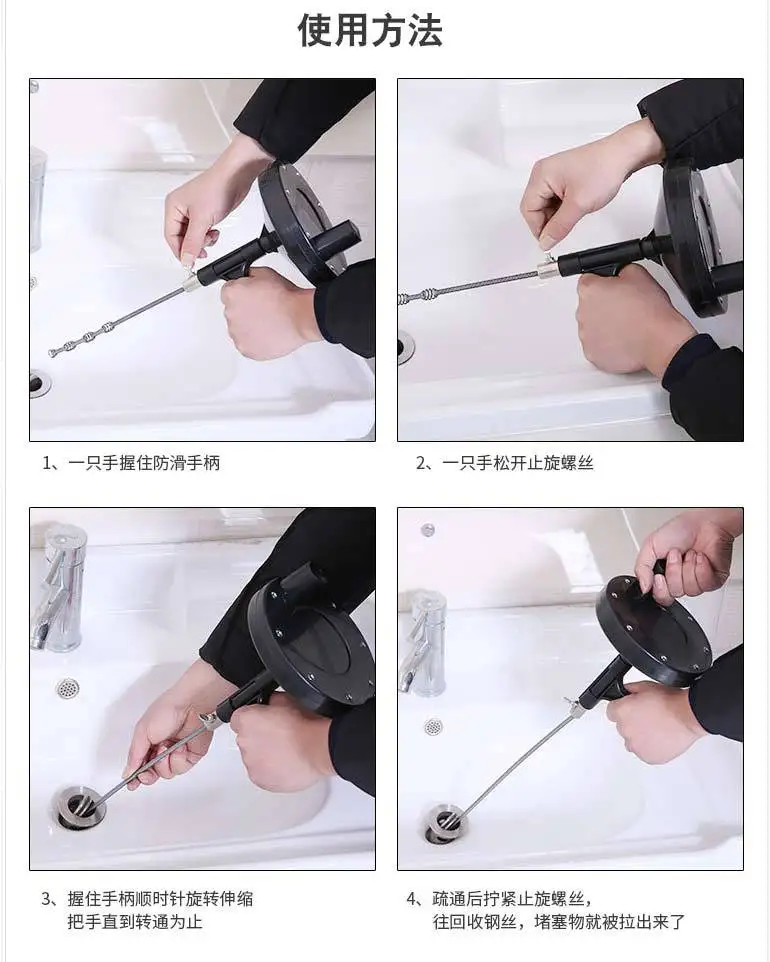 使用方法

1、一只手握住防滑手柄

2、一只手松开止旋螺丝

3、握住手柄顺时针旋转伸缩把手直到转通为止

4、疏通后拧紧止旋螺丝，往回收钢丝，堵塞物就被拉出来了