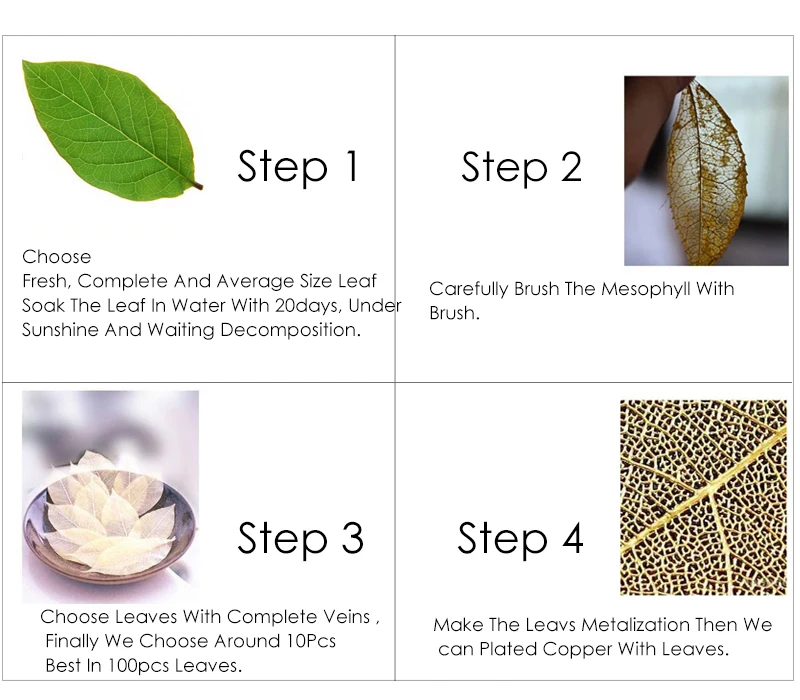 Step 1

Choose
Fresh, Complete And Average Size Leaf
Soak The Leaf In Water With 20days, Under Sunshine And Waiting Decomposition.

Step 2

Carefully Brush The Mesophyll With Brush.

Step 3

Choose Leaves With Complete Veins , Finally We Choose Around 10Pcs Best In 100pcs Leaves.

Step 4

Make The Leavs Metalization Then We can Plated Copper With Leaves.