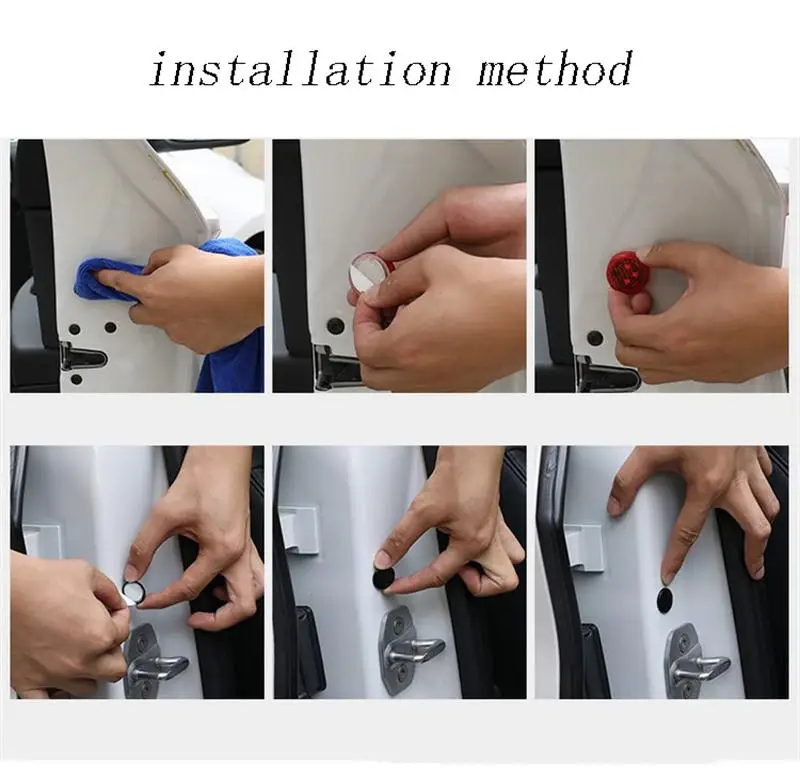 installation method