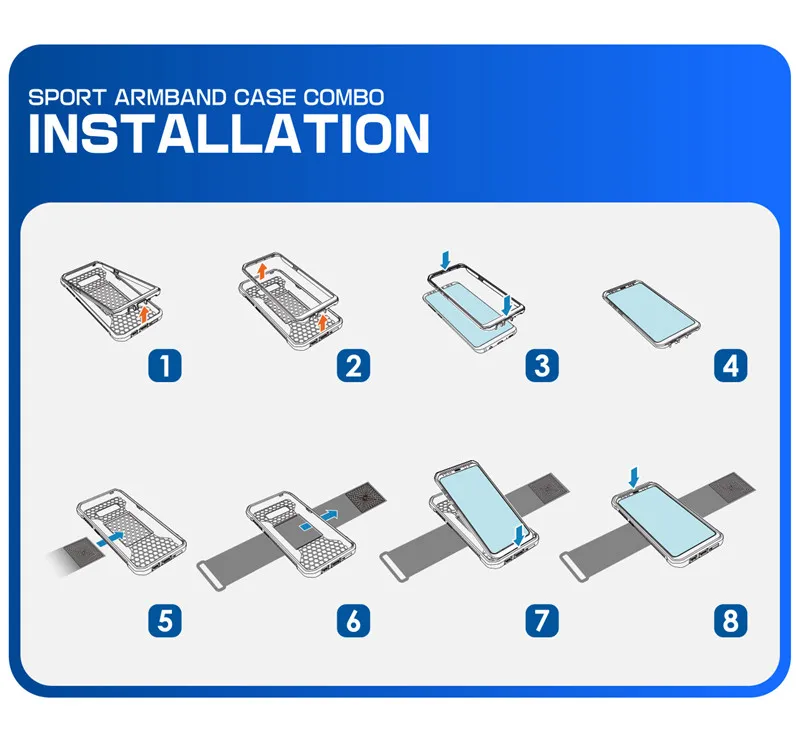 SPORT ARMBAND CASE COMBO
INSTALLATION

1

2

3

4

5

6

7

8