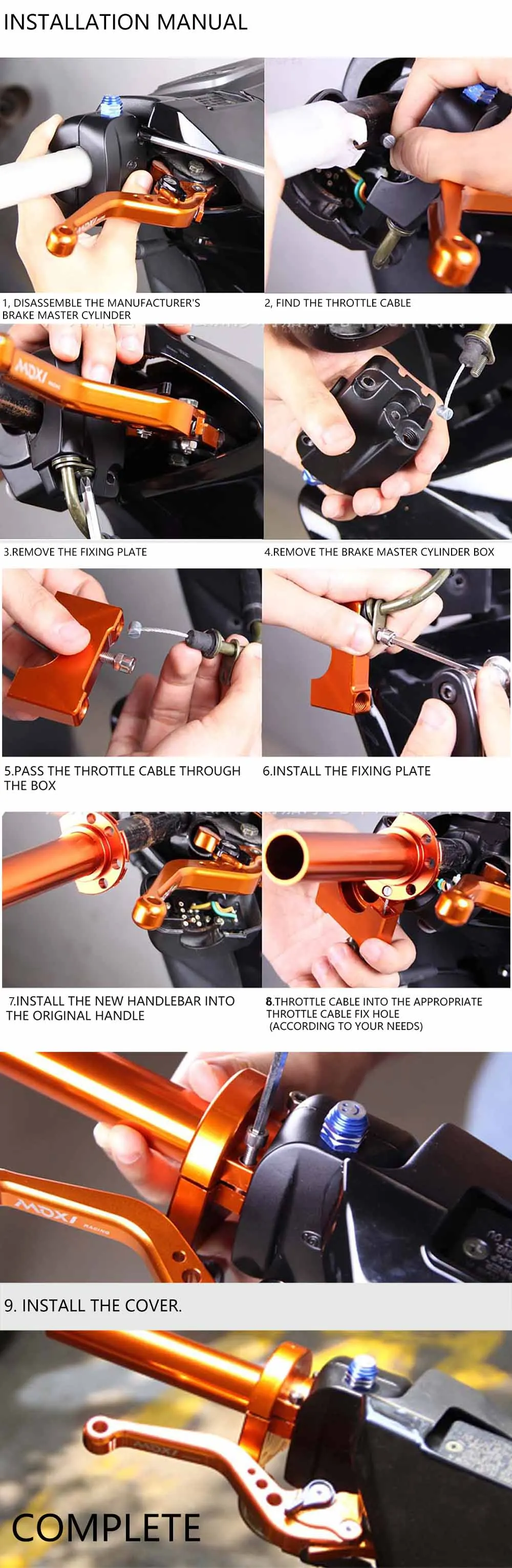 INSTALLATION MANUAL

1, DISASSEMBLE THE MANUFACTURER'S BRAKE MASTER CYLINDER

2, FIND THE THROTTLE CABLE

MOXI

3.REMOVE THE FIXING PLATE

4.REMOVE THE BRAKE MASTER CYLINDER BOX

5.PASS THE THROTTLE CABLE THROUGH THE BOX

6.INSTALL THE FIXING PLATE

7.INSTALL THE NEW HANDLEBAR INTO THE ORIGINAL HANDLE

8.THROTTLE CABLE INTO THE APPROPRIATE THROTTLE CABLE FIX HOLE (ACCORDING TO YOUR NEEDS)

MOXI RACING

9. INSTALL THE COVER.

MOXI

COMPLETE