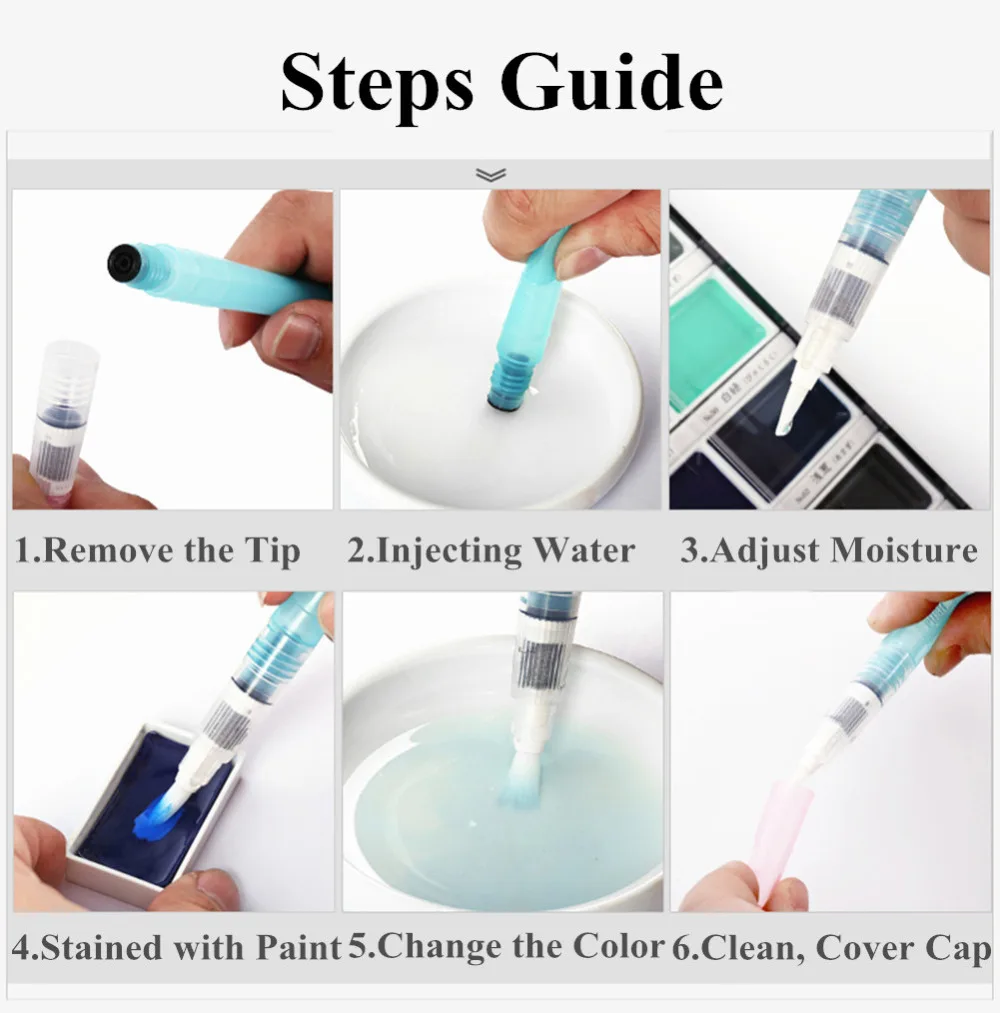 Steps Guide

1.Remove the Tip

2.Injecting Water

3.Adjust Moisture

4.Stained with Paint

5.Change the Color

6.Clean, Cover Cap