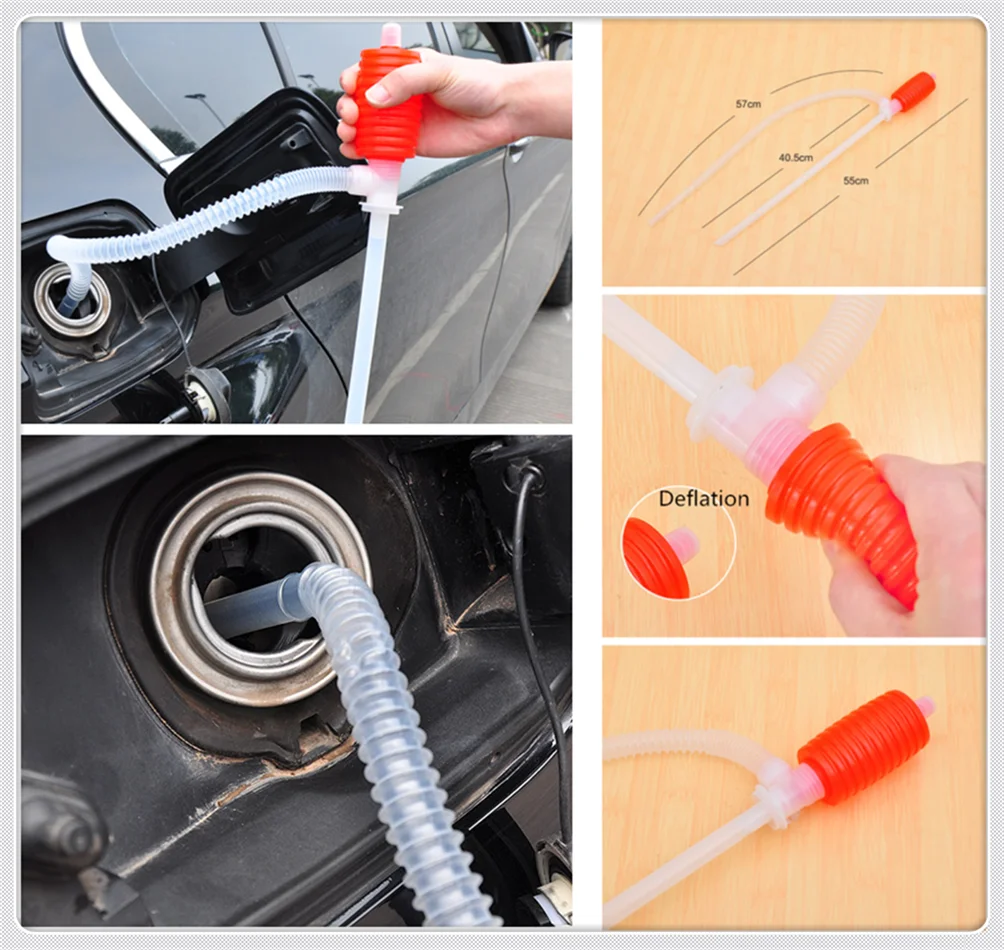 57cm
40.5cm
55cm
Deflation