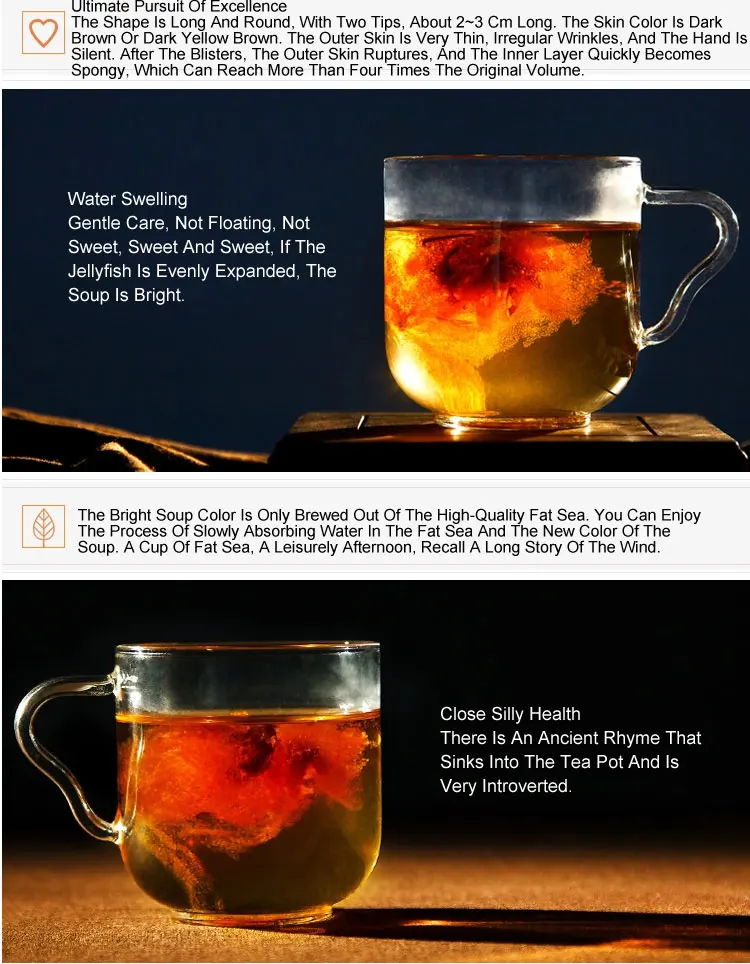 Ultimate Pursuit Of Excellence
The Shape Is Long And Round, With Two Tips, About 2~3 Cm Long. The Skin Color Is Dark Brown Or Dark Yellow Brown. The Outer Skin Is Very Thin, Irregular Wrinkles, And The Hand Is Silent. After The Blisters, The Outer Skin Ruptures, And The Inner Layer Quickly Becomes Spongy, Which Can Reach More Than Four Times The Original Volume.

Water Swelling
Gentle Care, Not Floating, Not Sweet, Sweet And Sweet, If The Jellyfish Is Evenly Expanded, The Soup Is Bright.

The Bright Soup Color Is Only Brewed Out Of The High-Quality Fat Sea. You Can Enjoy The Process Of Slowly Absorbing Water In The Fat Sea And The New Color Of The Soup. A Cup Of Fat Sea, A Leisurely Afternoon, Recall A Long Story Of The Wind.

Close Silly Health
There Is An Ancient Rhyme That Sinks Into The Tea Pot And Is Very Introverted.