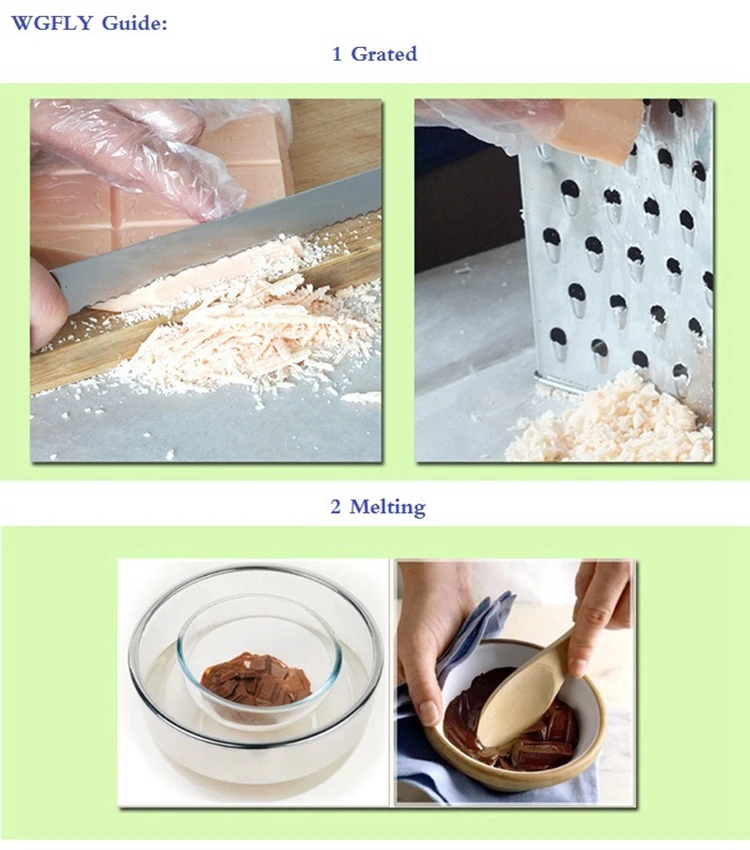 WGFLY Guide:

1 Grated

2 Melting