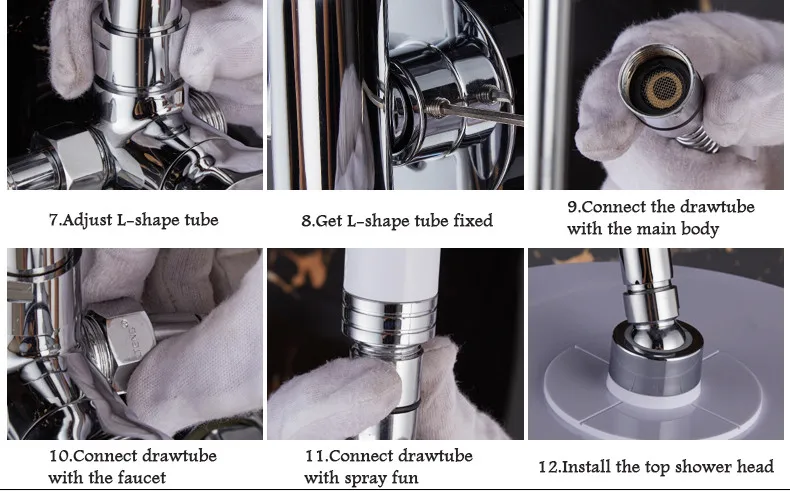 7.Adjust L-shape tube

8.Get L-shape tube fixed

9.Connect the drawtube with the main body

10.Connect drawtube with the faucet

11.Connect drawtube with spray fun

12.Install the top shower head