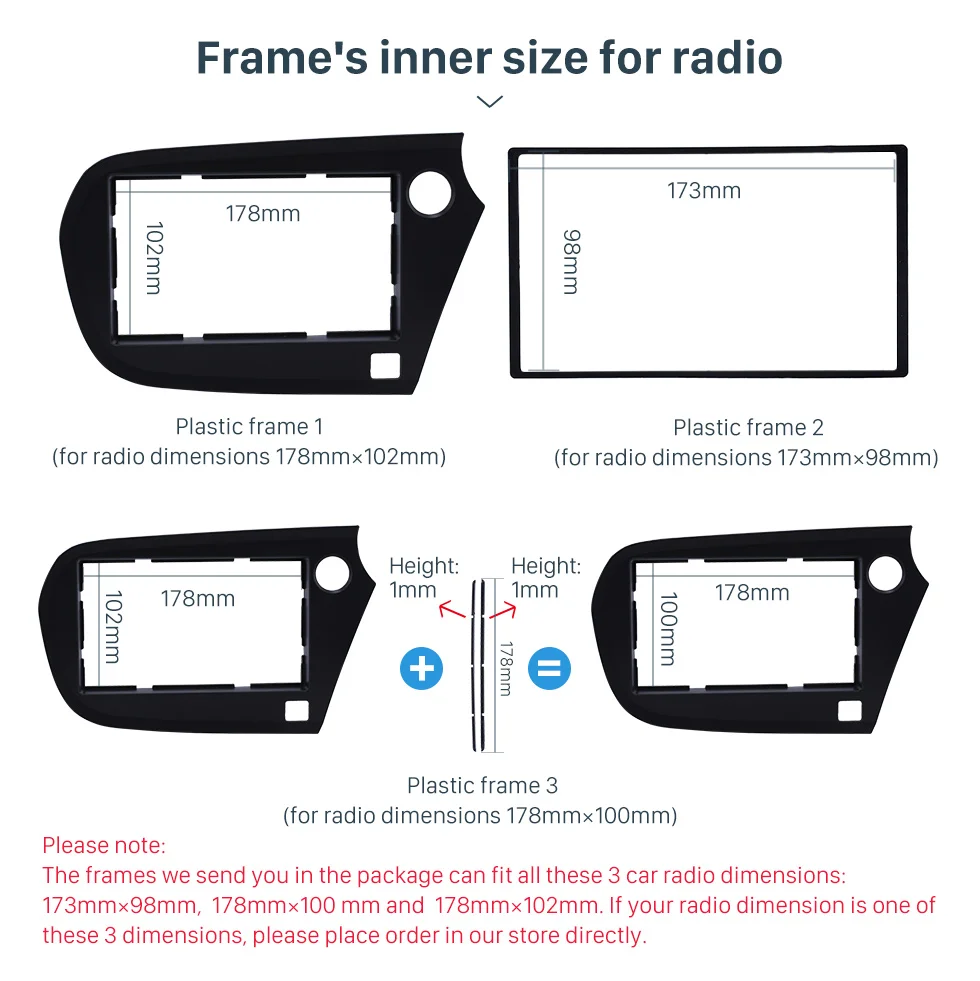 Frame's inner size for radio

178mm
102mm

173mm
98mm

Plastic frame 1
(for radio dimensions 178mm×102mm)

Plastic frame 2
(for radio dimensions 173mm×98mm)

178mm
102mm

Height: 1mm

Height: 1mm

178mm

178mm
100mm

Plastic frame 3
(for radio dimensions 178mm×100mm)

Please note:
The frames we send you in the package can fit all these 3 car radio dimensions: 173mm×98mm, 178mm×100 mm and 178mm×102mm. If your radio dimension is one of these 3 dimensions, please place order in our store directly.