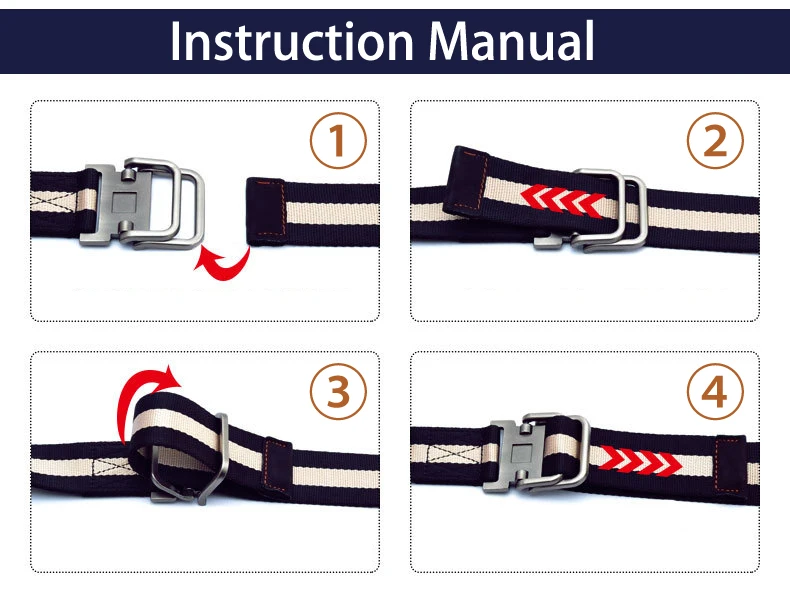 Instruction Manual

1

2

3

4