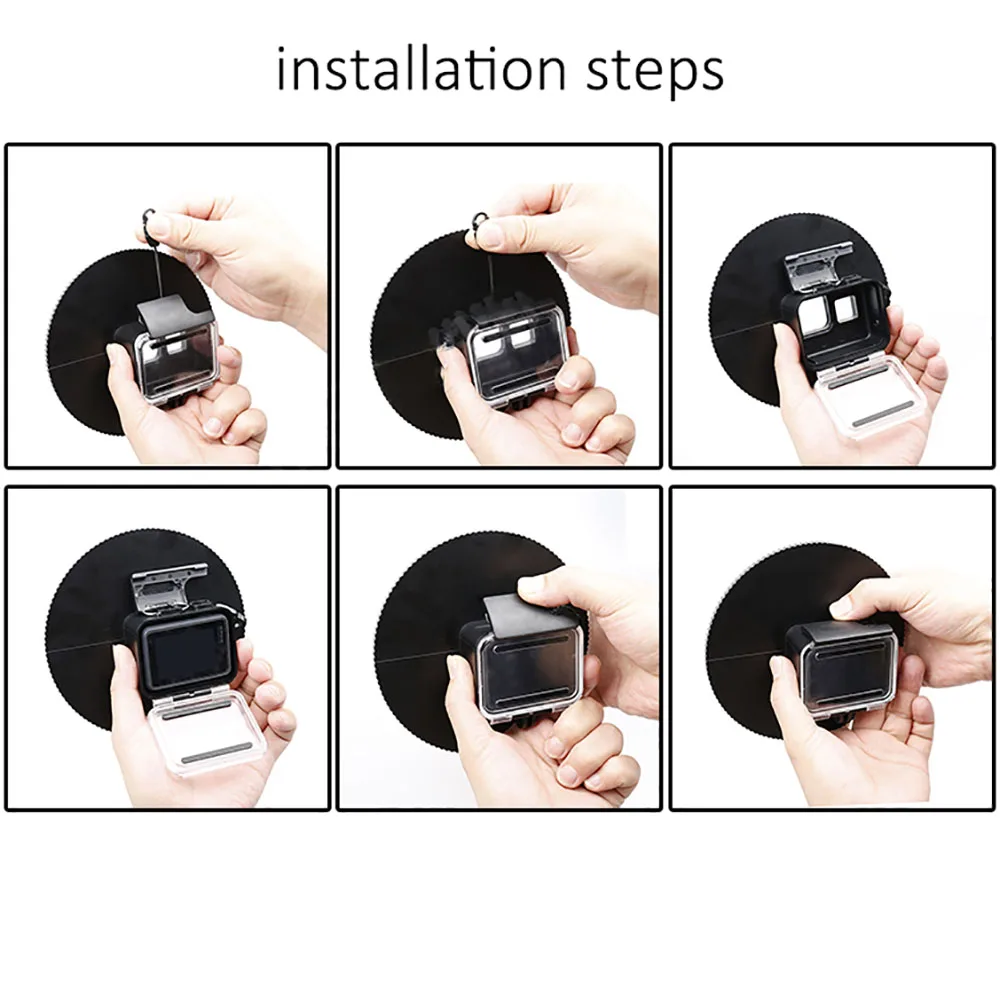 installation steps