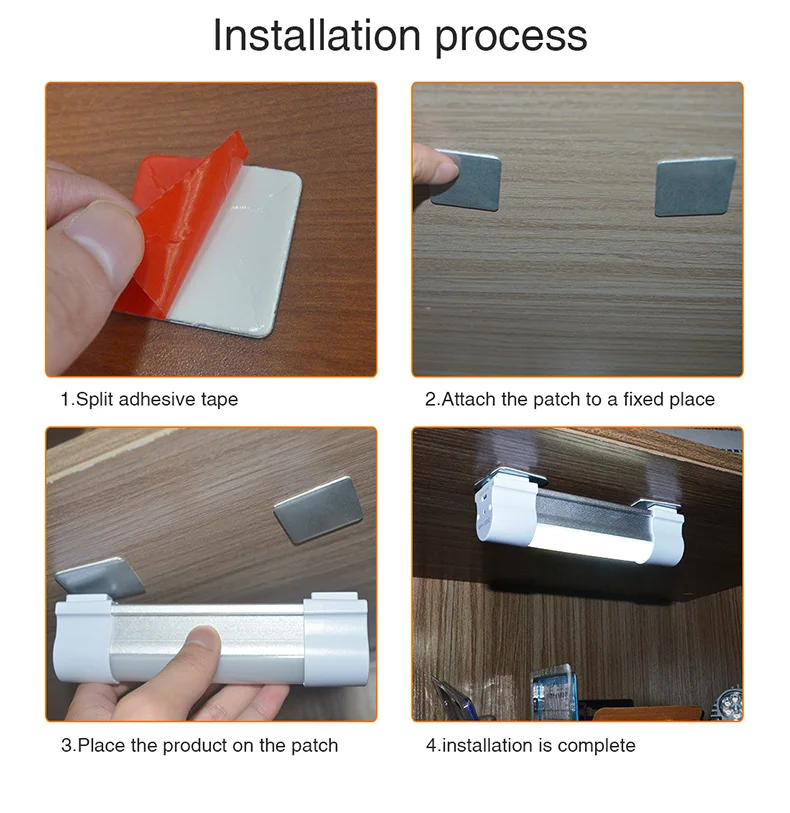 Installation process

1.Split adhesive tape

2.Attach the patch to a fixed place

3.Place the product on the patch

4.installation is complete