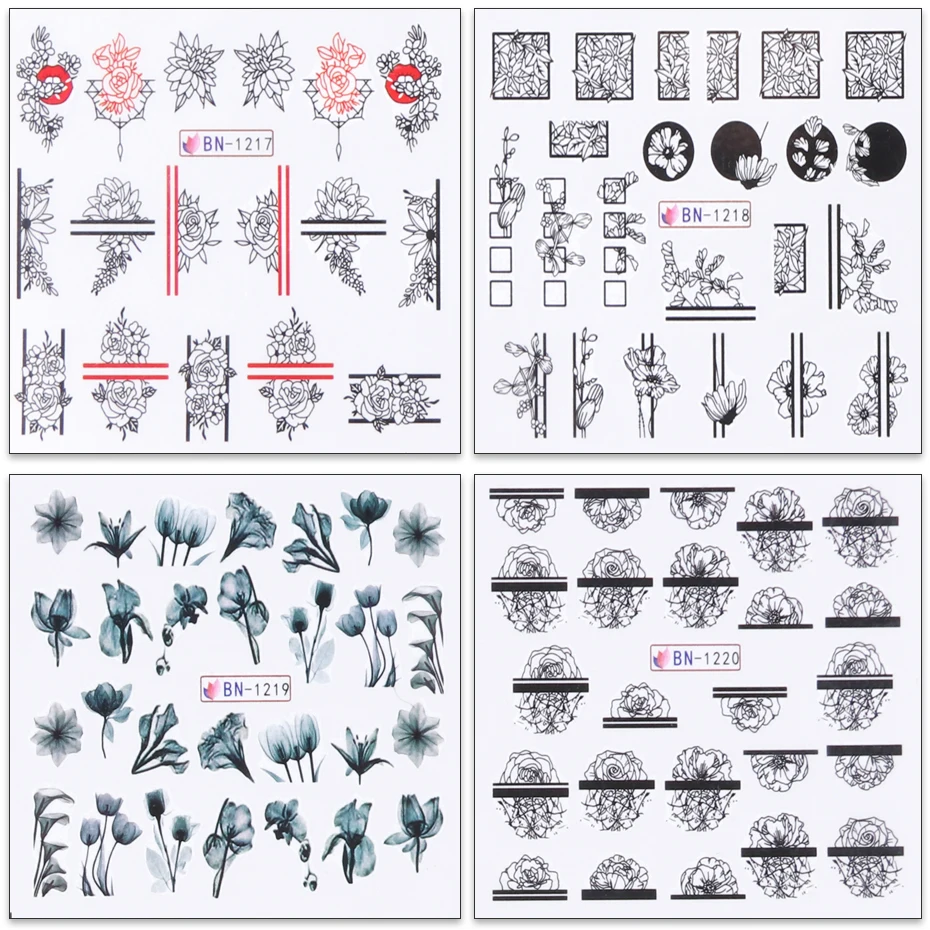 BN-1217

BN-1218

BN-1219

BN-1220