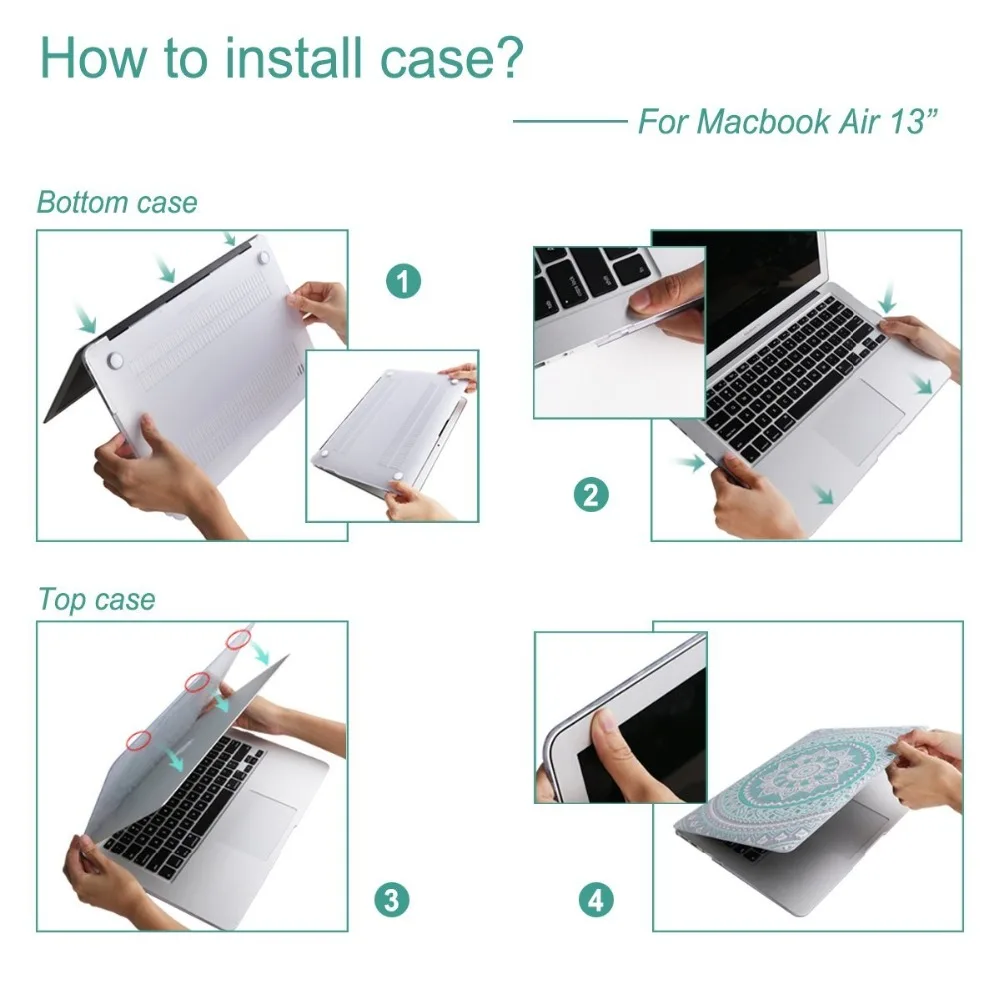 How to install case?

For Macbook Air 13”

Bottom case

1

2

Top case

3

4