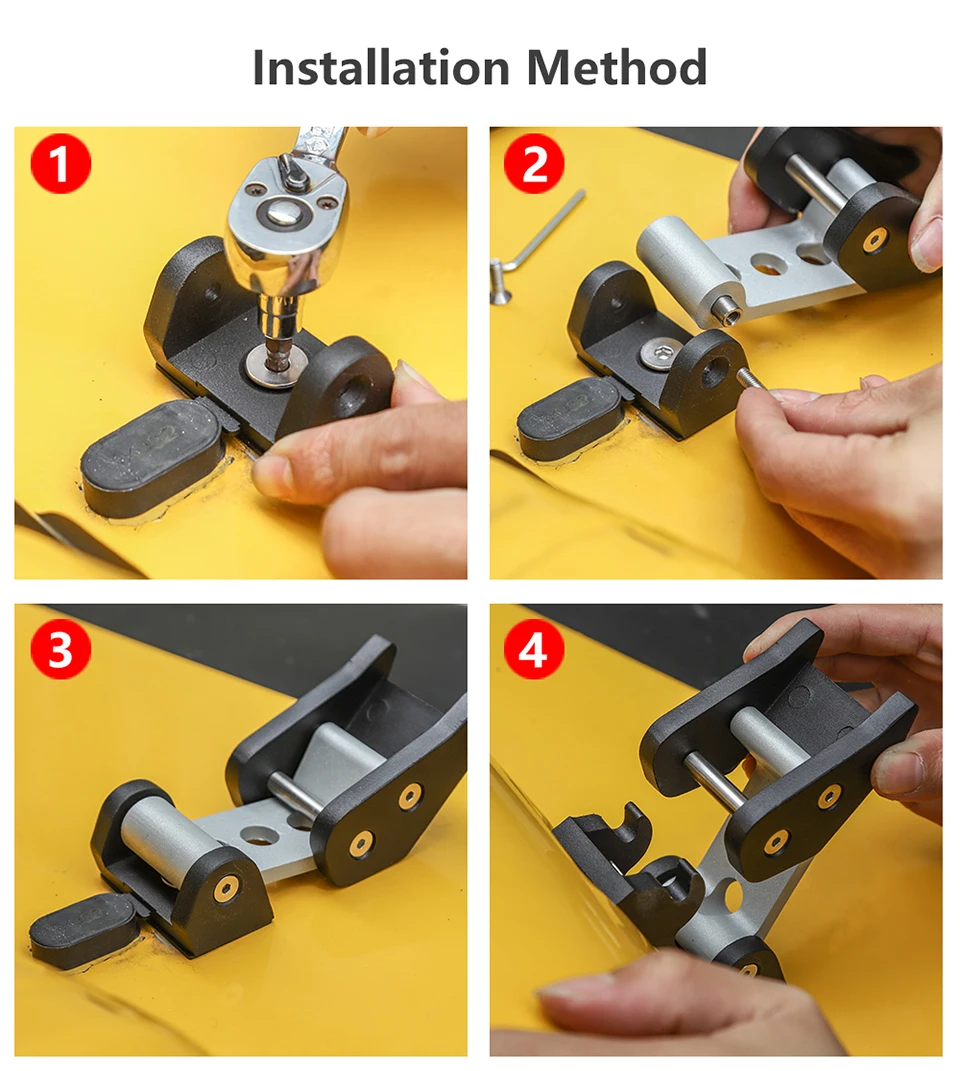 Installation Method

1

2

3

4