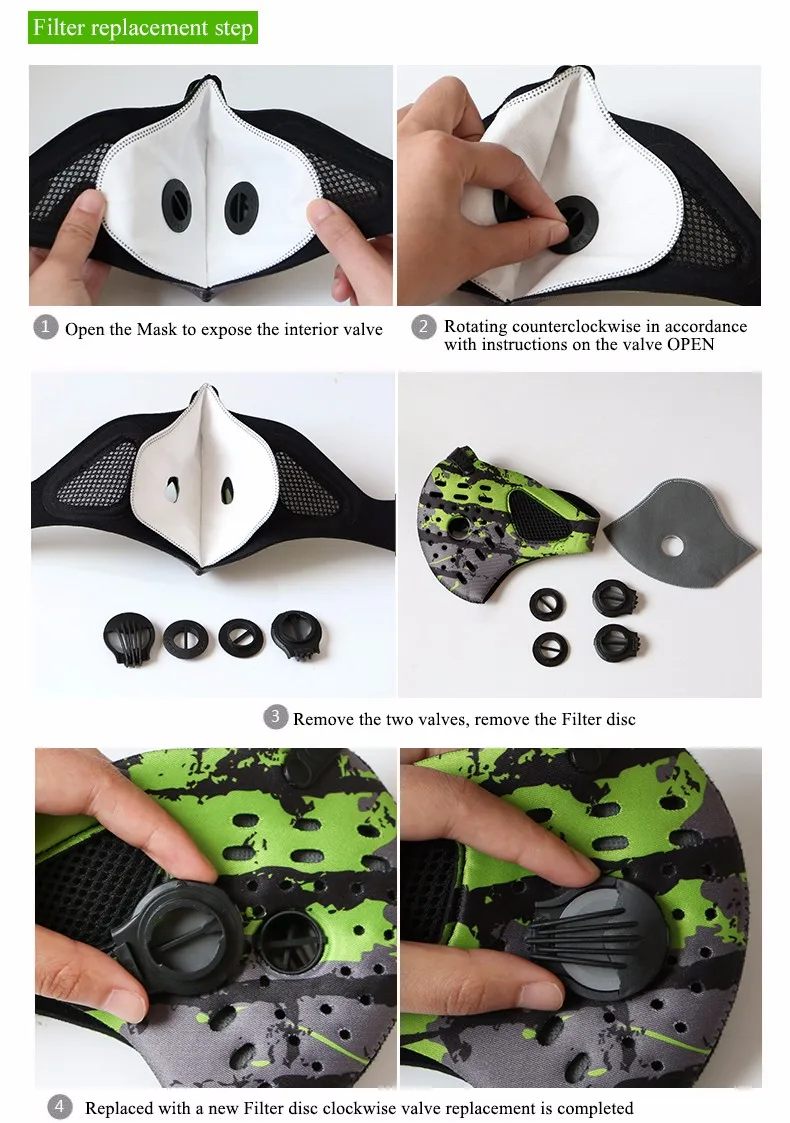 Filter replacement step

1 Open the Mask to expose the interior valve

2 Rotating counterclockwise in accordance with instructions on the valve OPEN

3 Remove the two valves, remove the Filter disc

4 Replaced with a new Filter disc clockwise valve replacement is completed