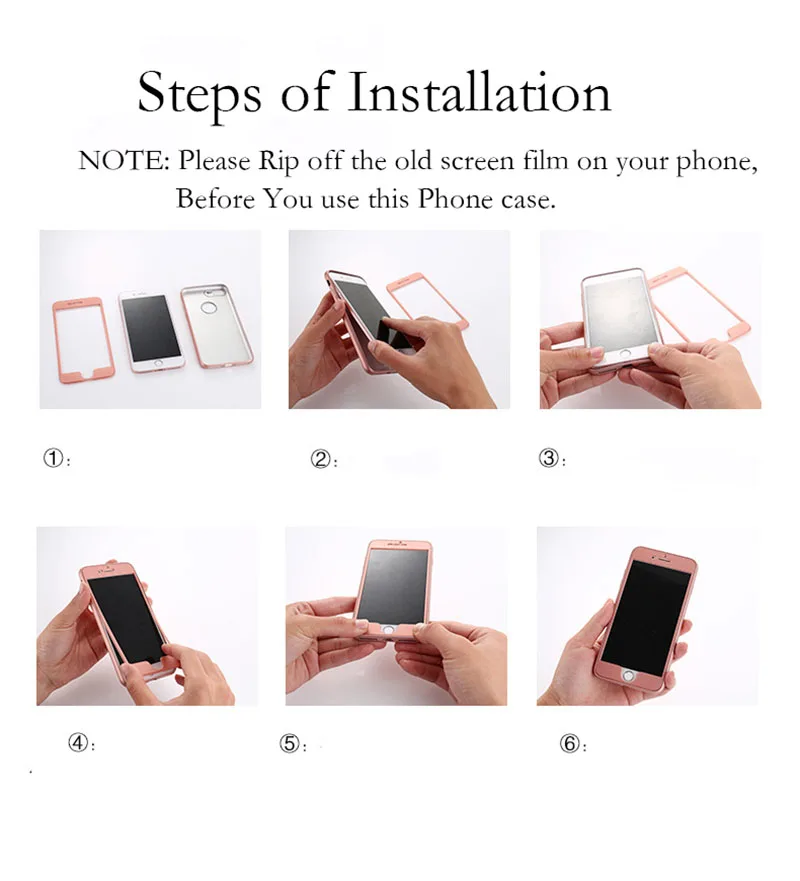 Steps of Installation

NOTE: Please Rip off the old screen film on your phone, Before You use this Phone case.

①:

②:

③:

④:

⑤:

⑥: