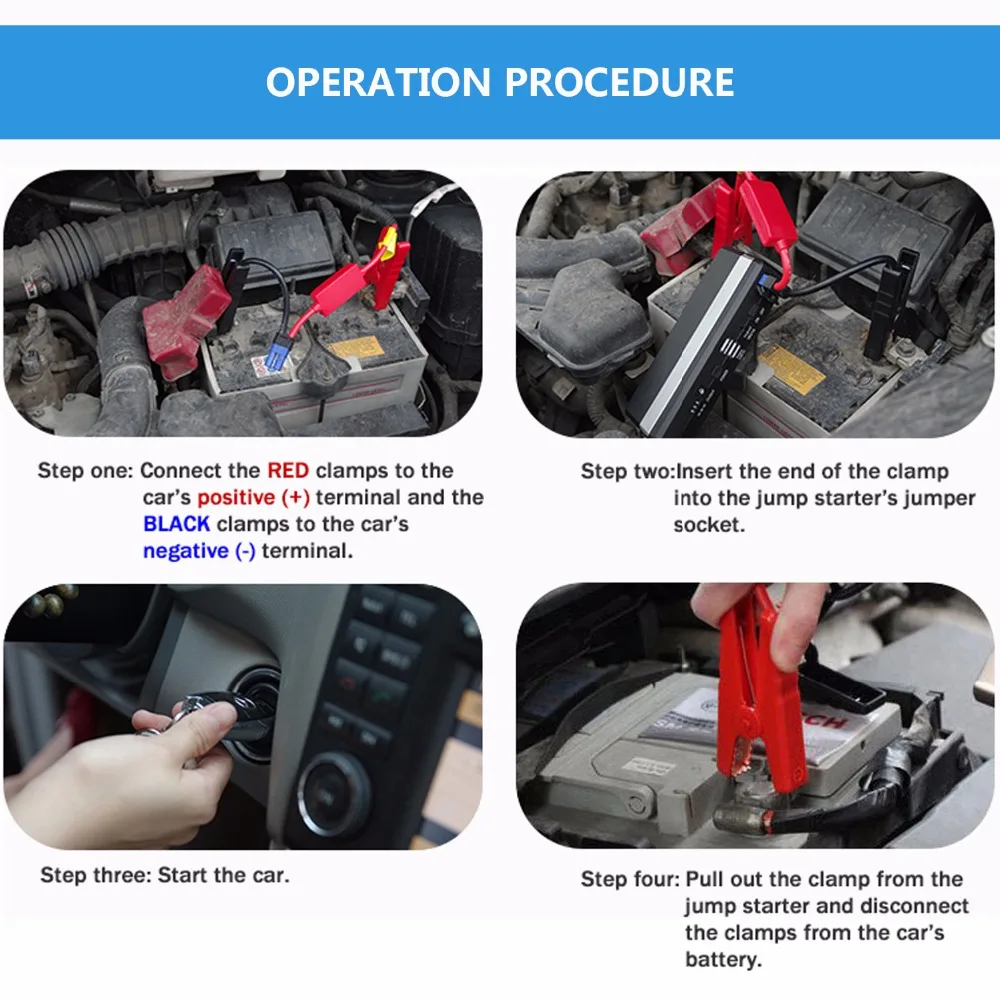 OPERATION PROCEDURE

Step one: Connect the RED clamps to the car's positive (+) terminal and the BLACK clamps to the car's negative (-) terminal.

Step two:Insert the end of the clamp into the jump starter's jumper socket.

Step three: Start the car.

Step four: Pull out the clamp from the jump starter and disconnect the clamps from the car's battery.