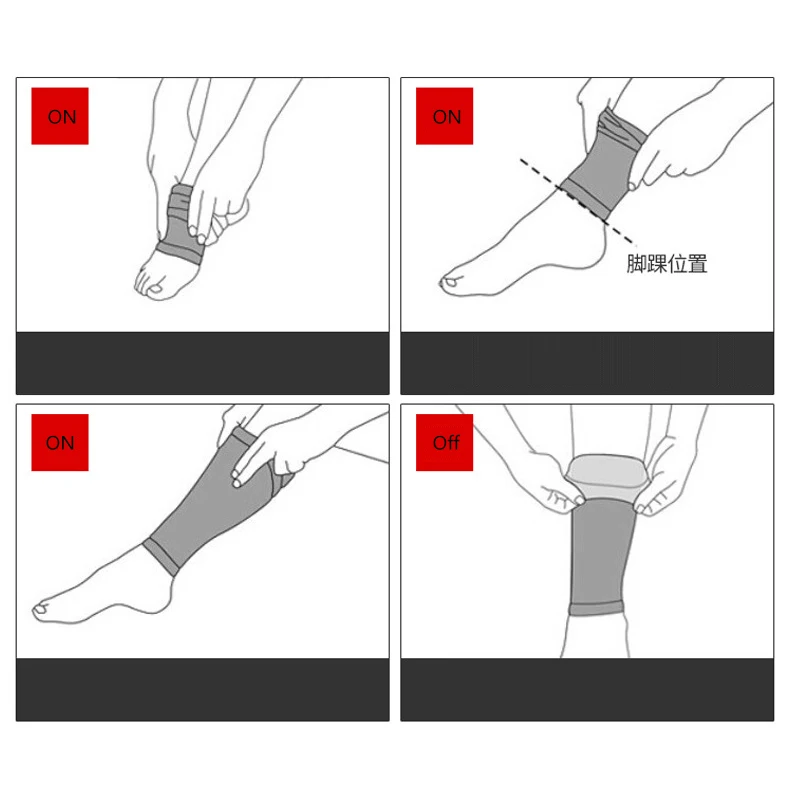 ON

ON

脚踝位置

ON

Off