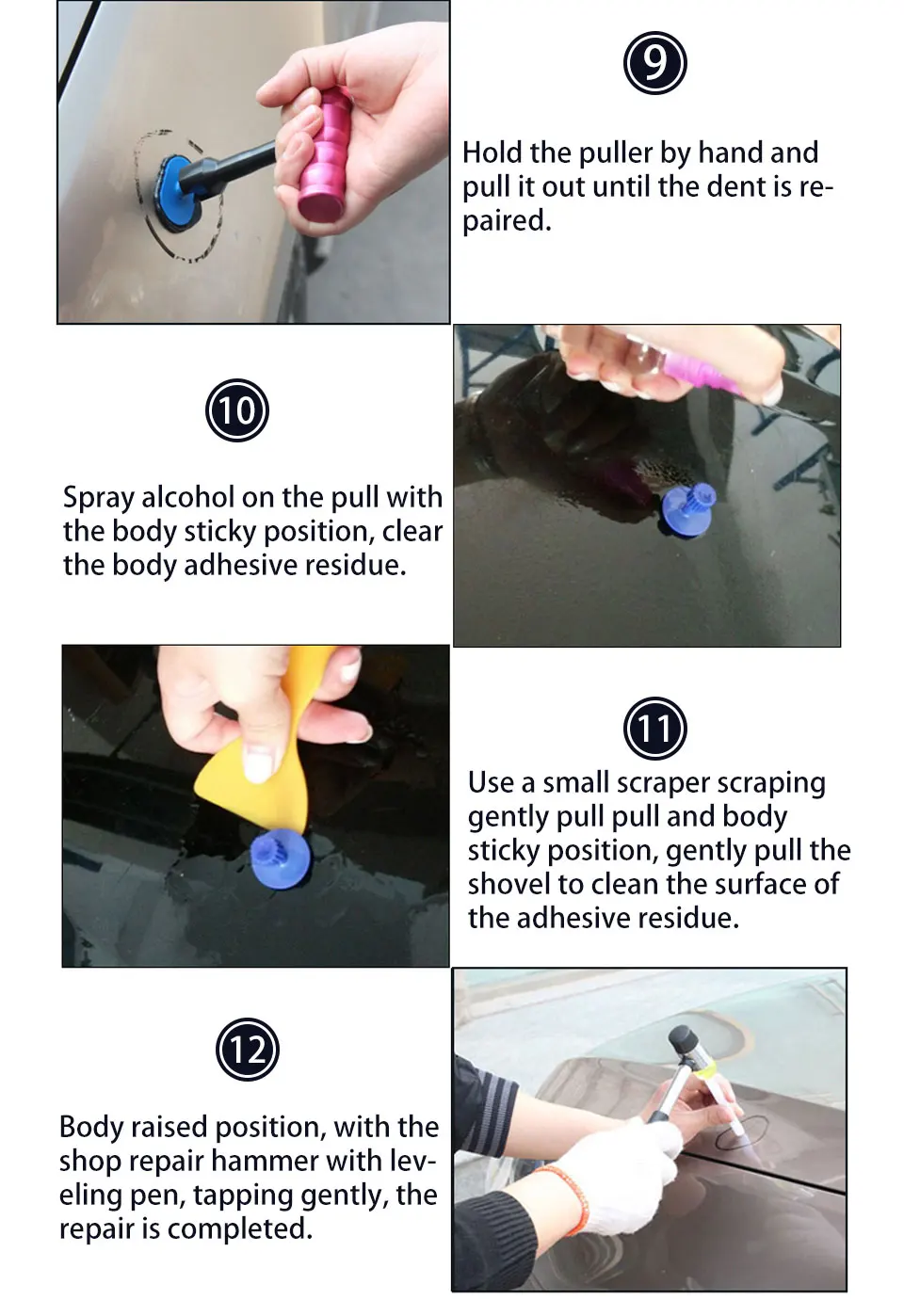 9

Hold the puller by hand and pull it out until the dent is repaired.

10

Spray alcohol on the pull with the body sticky position, clear the body adhesive residue.

11

Use a small scraper scraping gently pull pull and body sticky position, gently pull the shovel to clean the surface of the adhesive residue.

12

Body raised position, with the shop repair hammer with leveling pen, tapping gently, the repair is completed.