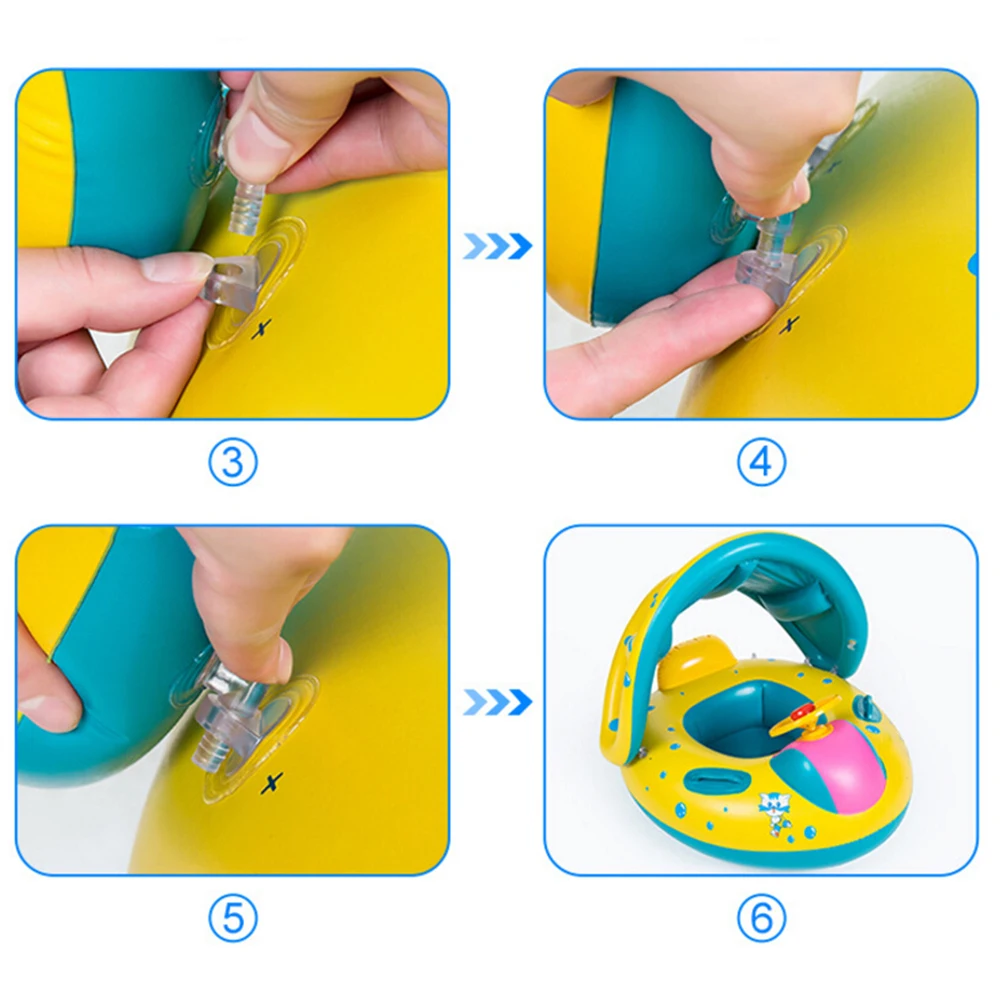 ③

④

⑤

⑥