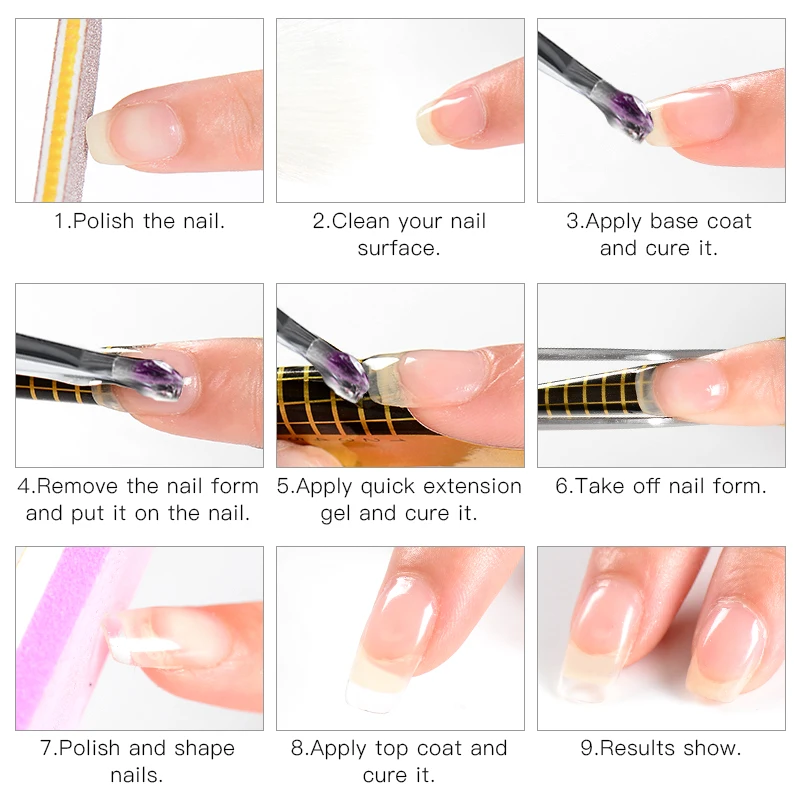 1.Polish the nail.

2.Clean your nail surface.

3.Apply base coat and cure it.

4.Remove the nail form and put it on the nail.

5.Apply quick extension gel and cure it.

6.Take off nail form.

7.Polish and shape nails.

8.Apply top coat and cure it.

9.Results show.