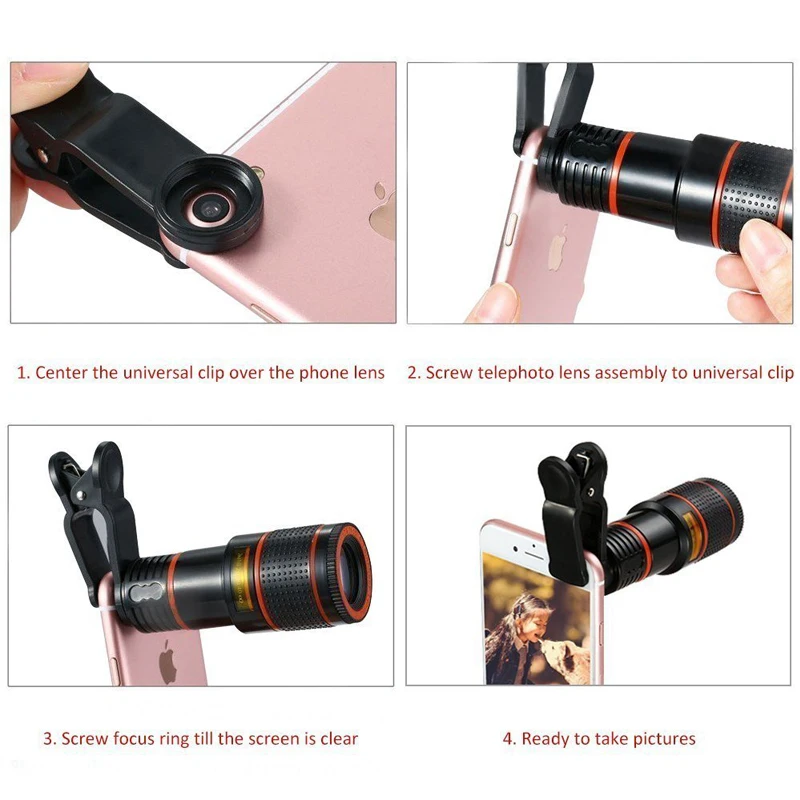 1. Center the universal clip over the phone lens

2. Screw telephoto lens assembly to universal clip

3. Screw focus ring till the screen is clear

4. Ready to take pictures