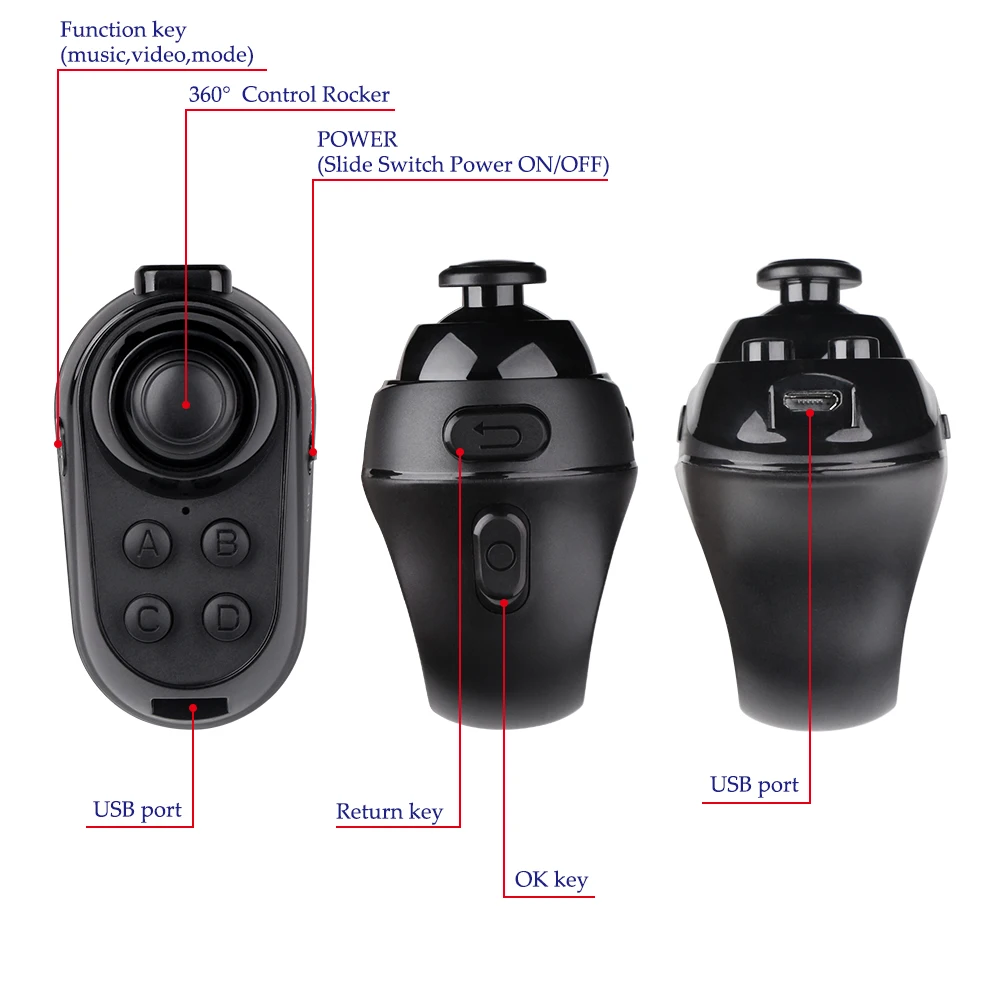 Function key
(music,video,mode)

360° Control Rocker

POWER
(Slide Switch Power ON/OFF)

A B C D

USB port

Return key

OK key

USB port