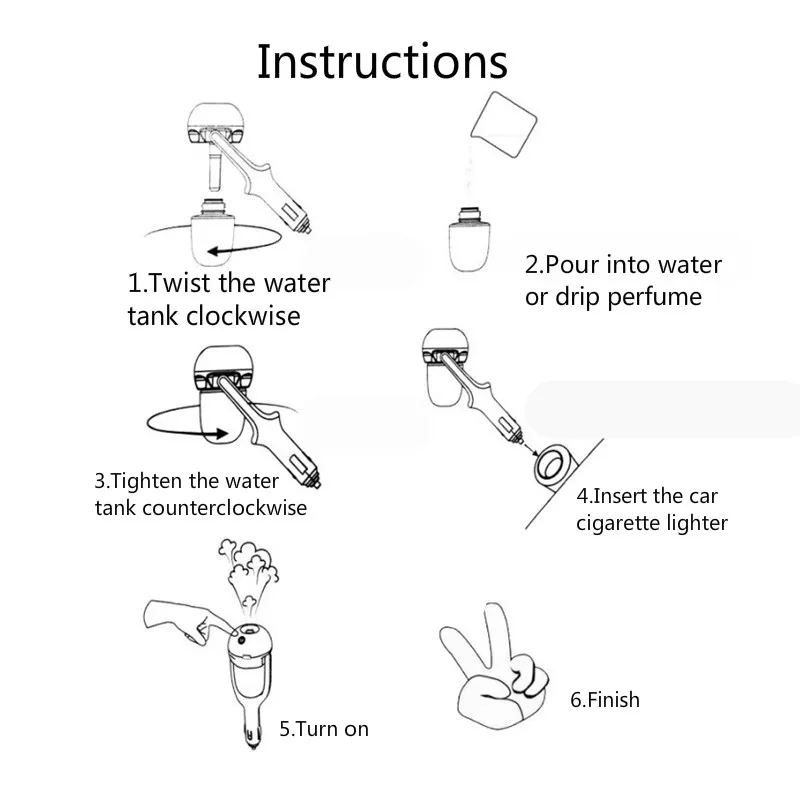 Instructions

1.Twist the water tank clockwise

2.Pour into water or drip perfume

3.Tighten the water tank counterclockwise

4.Insert the car cigarette lighter

5.Turn on

6.Finish