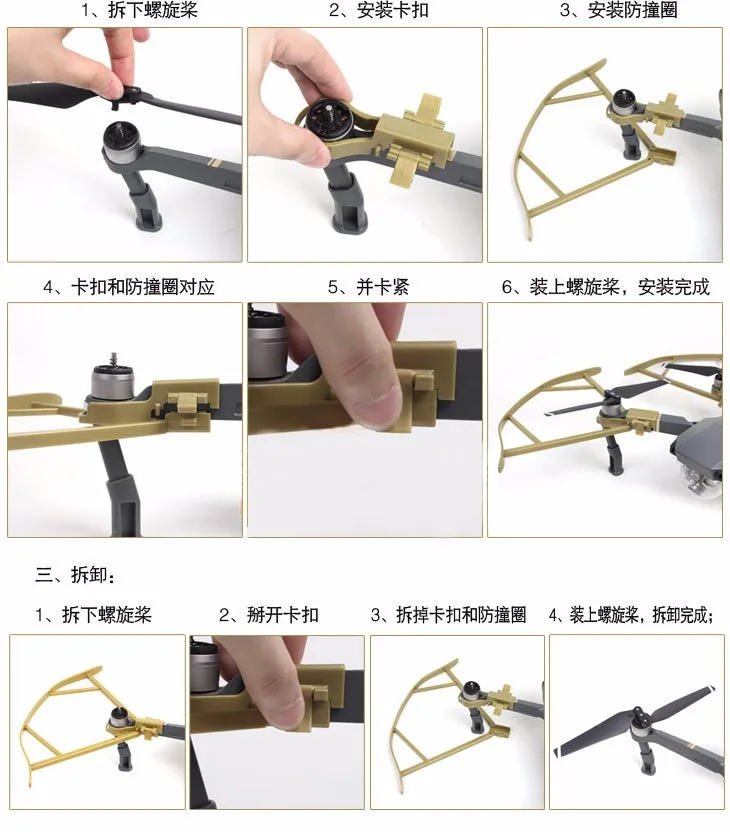 1、拆下螺旋桨

2、安装卡扣

3、安装防撞圈

4、卡扣和防撞圈对应

5、并卡紧

6、装上螺旋桨，安装完成

三、拆卸：

1、拆下螺旋桨

2、掰开卡扣

3、拆掉卡扣和防撞圈

4、装上螺旋桨，拆卸完成；