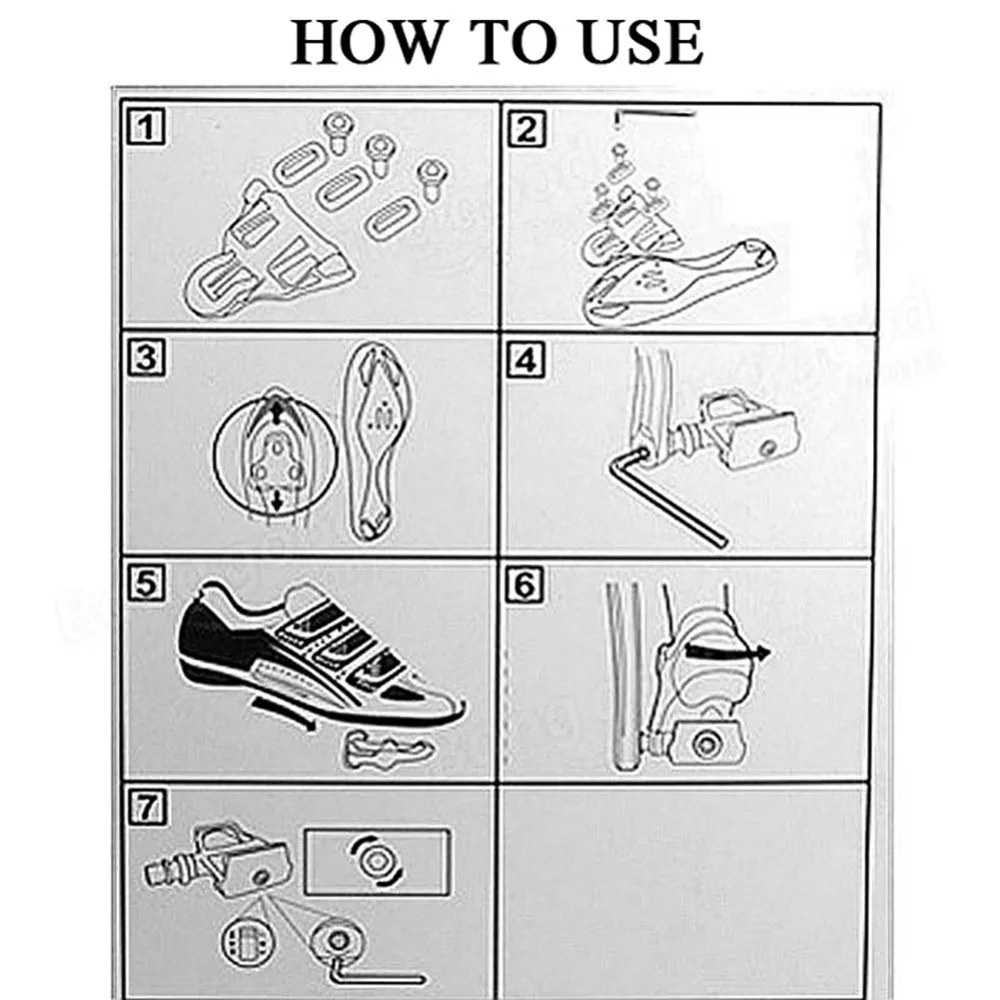 HOW TO USE

1

2

3

4

5

6

7