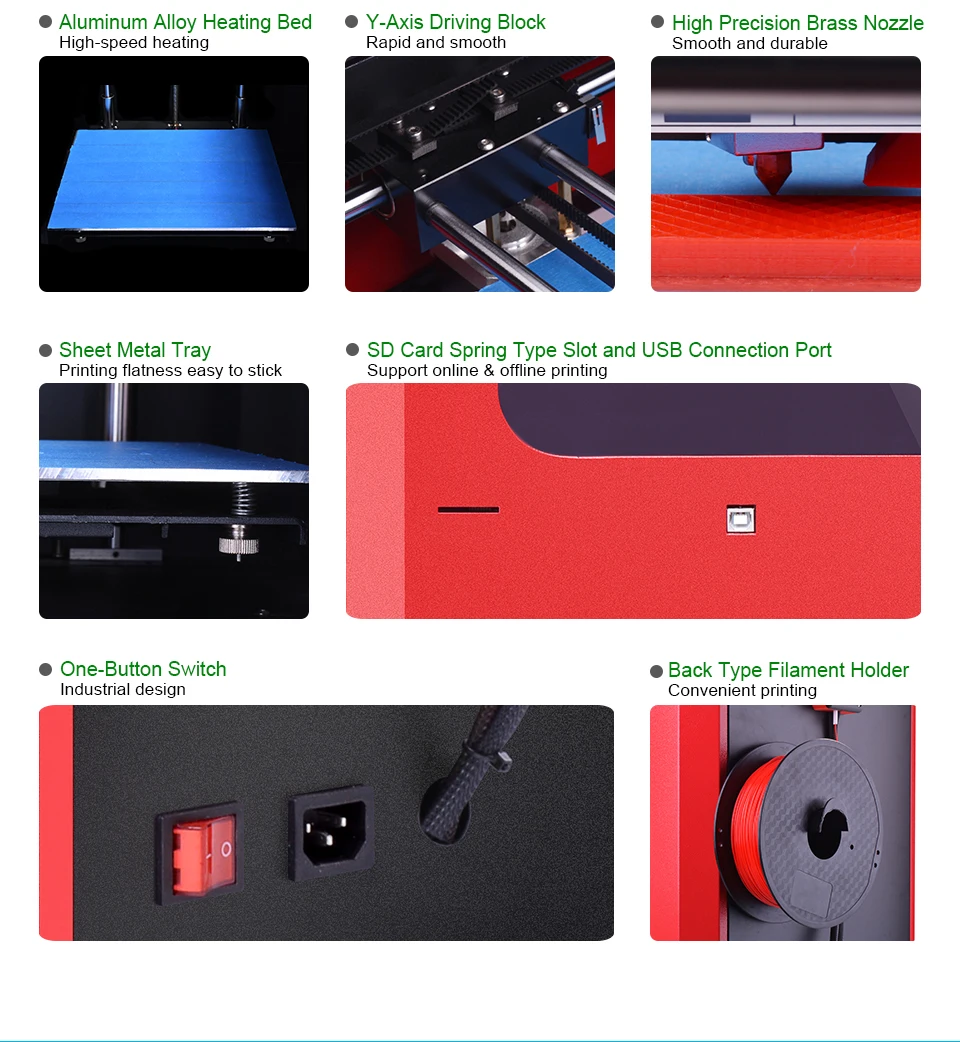 Aluminum Alloy Heating Bed
High-speed heating

Y-Axis Driving Block
Rapid and smooth

High Precision Brass Nozzle
Smooth and durable

Sheet Metal Tray
Printing flatness easy to stick

SD Card Spring Type Slot and USB Connection Port
Support online & offline printing

One-Button Switch
Industrial design

Back Type Filament Holder
Convenient printing