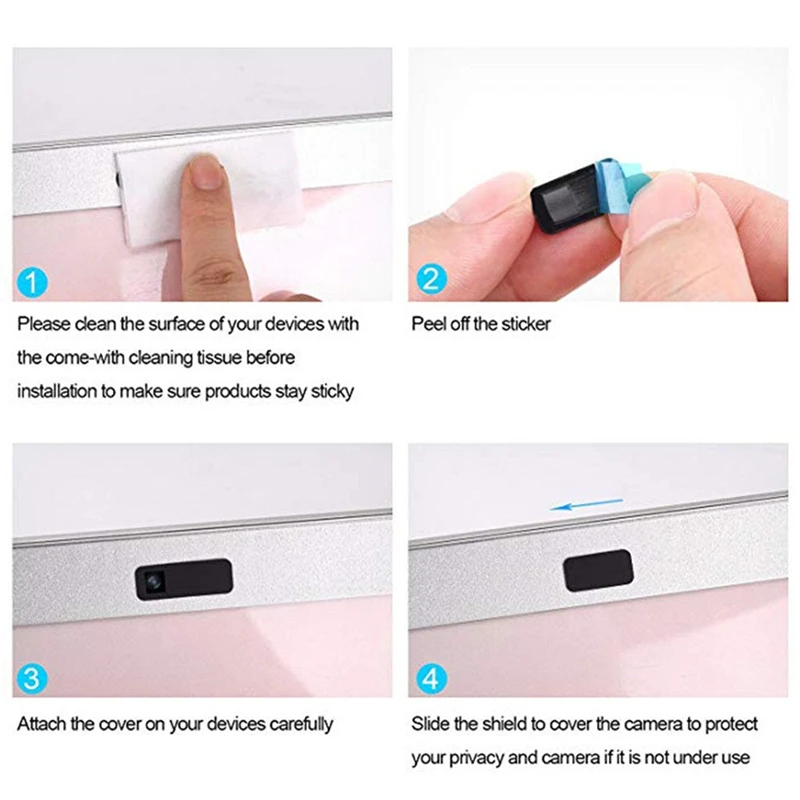 1
Please clean the surface of your devices with the come-with cleaning tissue before installation to make sure products stay sticky

2
Peel off the sticker

3
Attach the cover on your devices carefully

4
Slide the shield to cover the camera to protect your privacy and camera if it is not under use