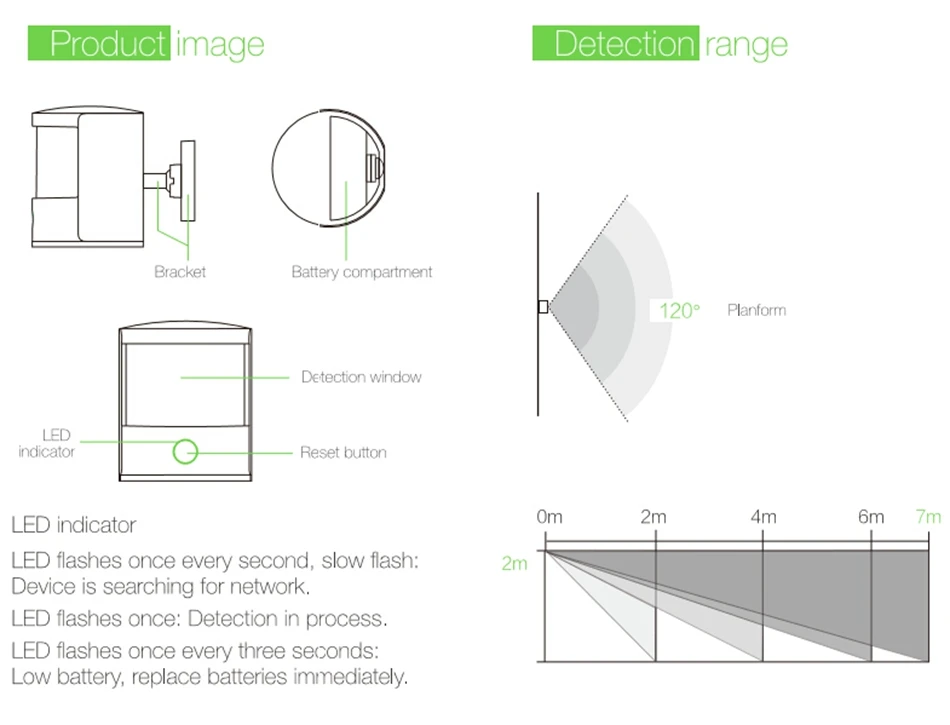 Product image

Bracket

Battery compartment

Detection window

LED indicator

Reset button

LED indicator

LED flashes once every second, slow flash: Device is searching for network.

LED flashes once: Detection in process.

LED flashes once every three seconds: Low battery, replace batteries immediately.

Detection range

120°

Planform

0m 2m 4m 6m 7m

2m