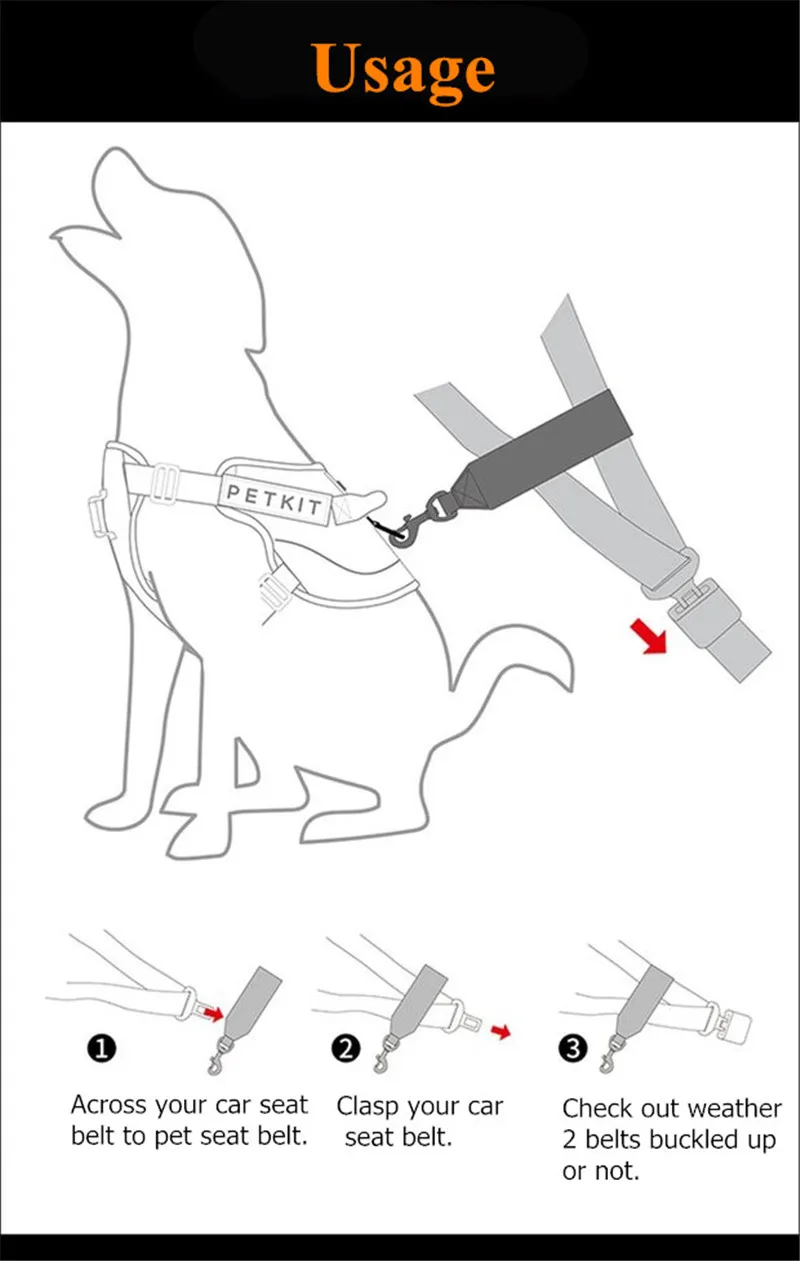 Usage

PETKIT

❶ Across your car seat belt to pet seat belt.

❷ Clasp your car seat belt.

❸ Check out weather 2 belts buckled up or not.