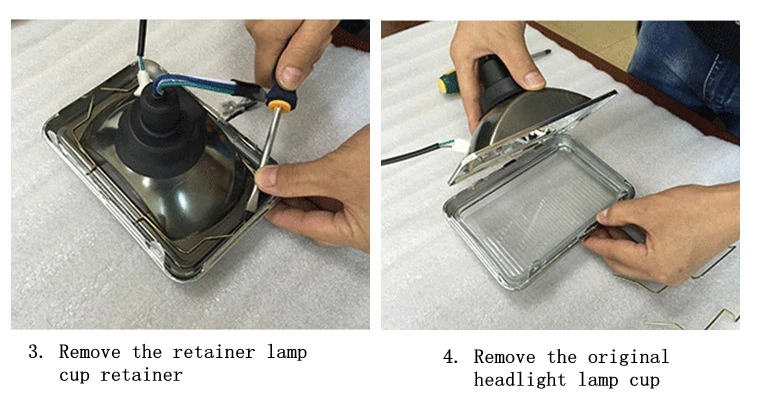 3. Remove the retainer lamp cup retainer

4. Remove the original headlight lamp cup