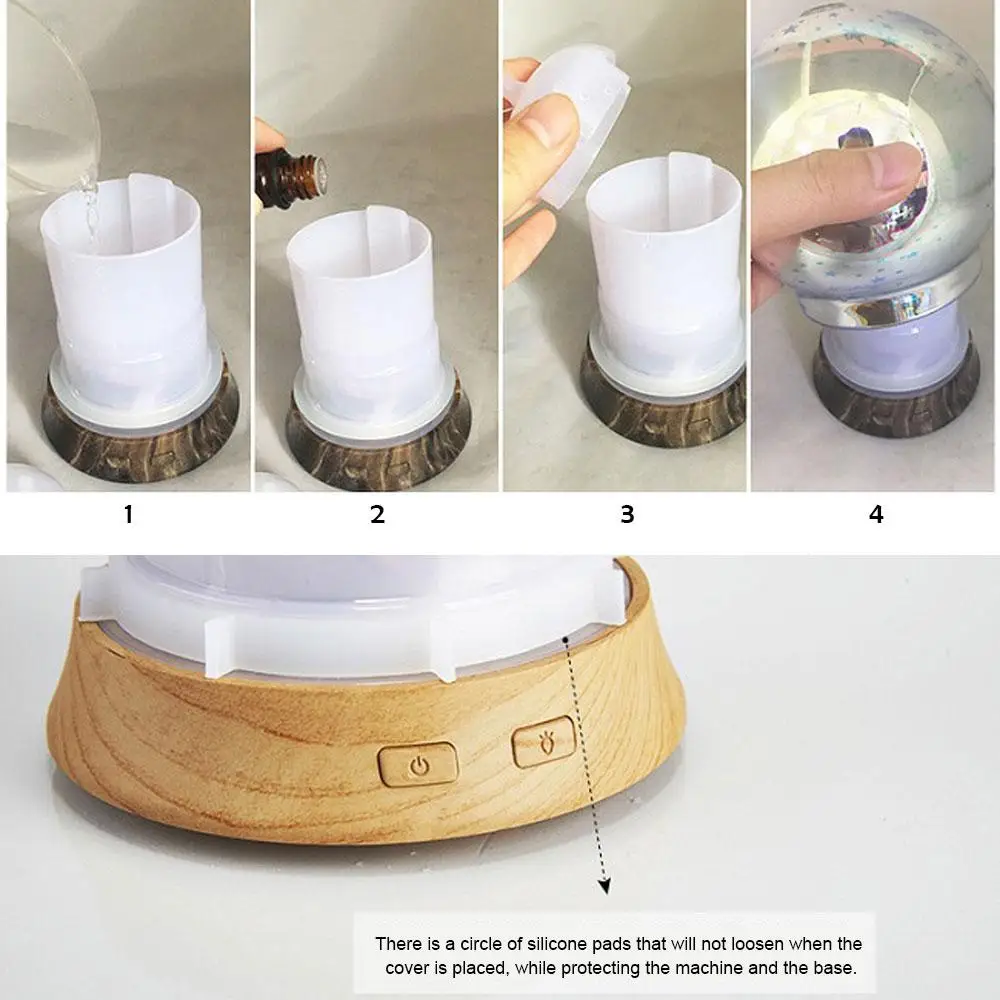 1

2

3

4

There is a circle of silicone pads that will not loosen when the cover is placed, while protecting the machine and the base.