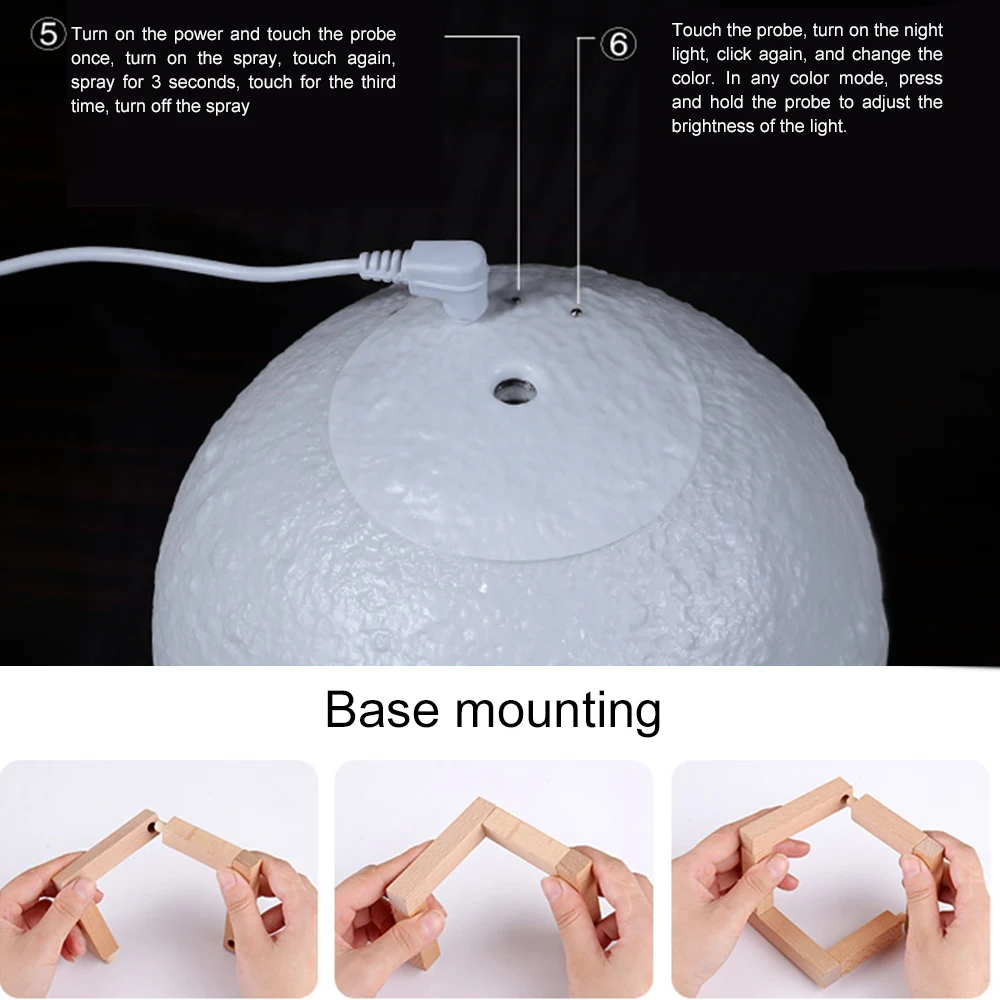 ⑤ Turn on the power and touch the probe once, turn on the spray, touch again, spray for 3 seconds, touch for the third time, turn off the spray

⑥

Touch the probe, turn on the night light, click again, and change the color. In any color mode, press and hold the probe to adjust the brightness of the light.

Base mounting