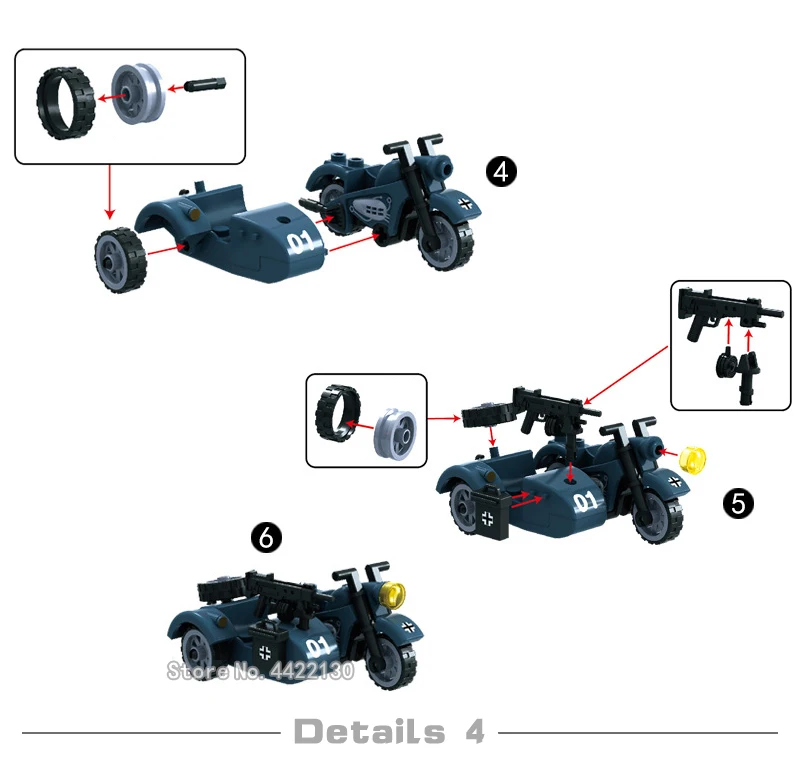 4

01

5

01

6

01

Store No. 4422130

Details 4