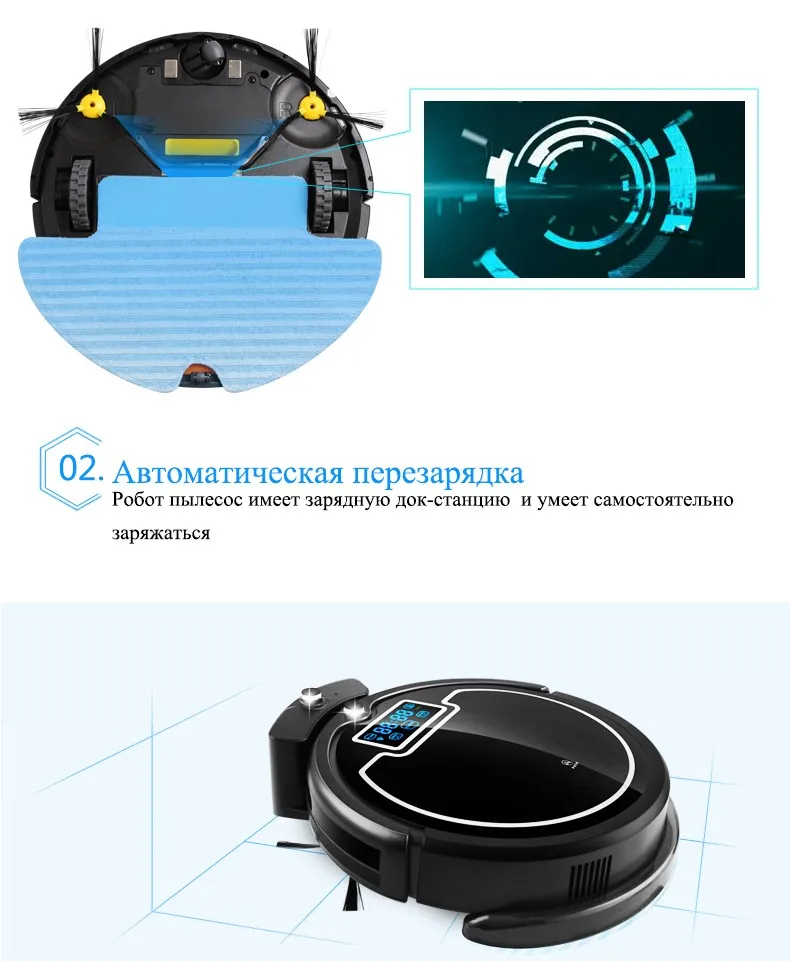 02. Автоматическая перезарядка

Робот пылесос имеет зарядную док-станцию и умеет самостоятельно заряжаться