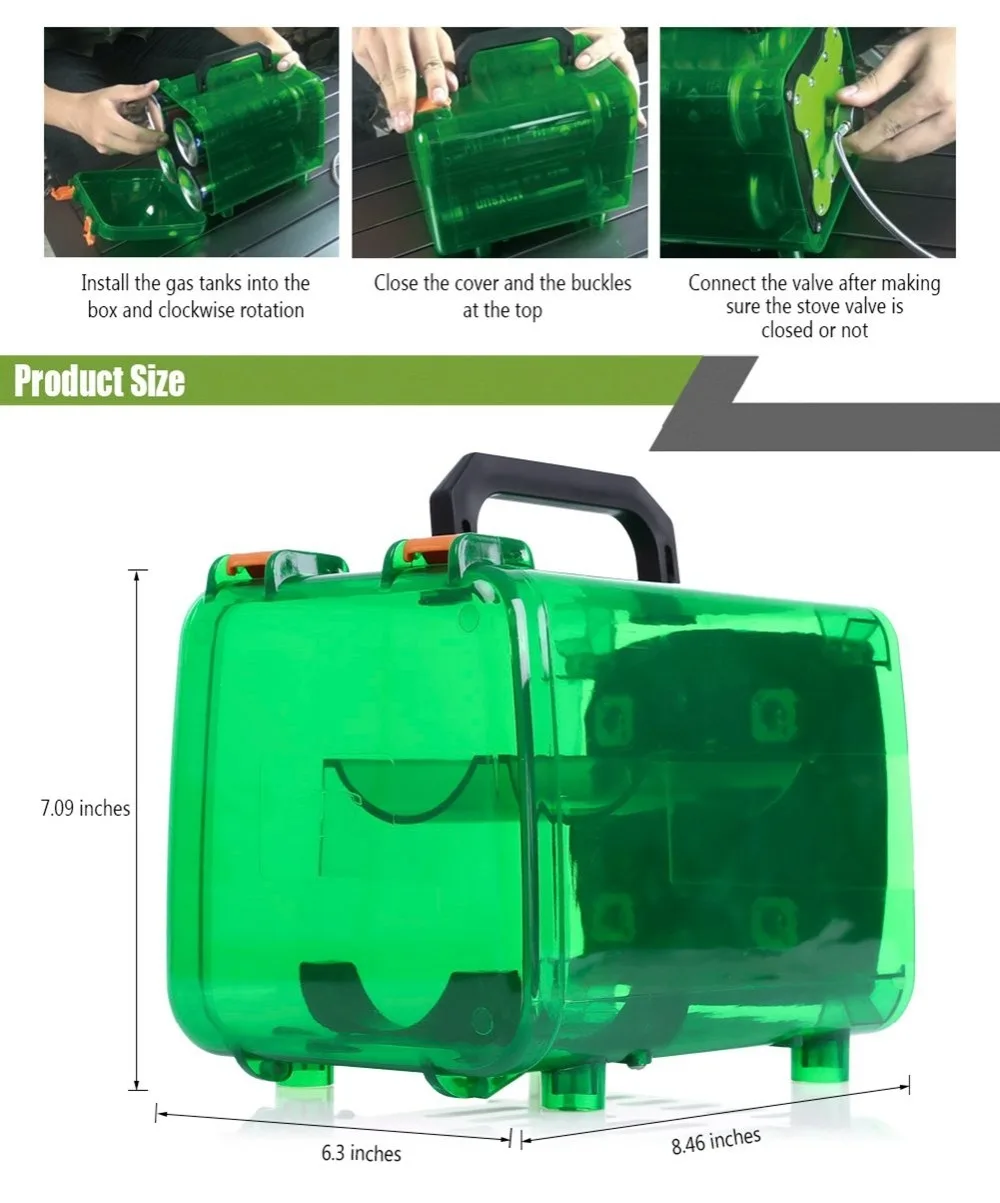 Install the gas tanks into the box and clockwise rotation

Close the cover and the buckles at the top

Connect the valve after making sure the stove valve is closed or not

Product Size

7.09 inches

6.3 inches

8.46 inches