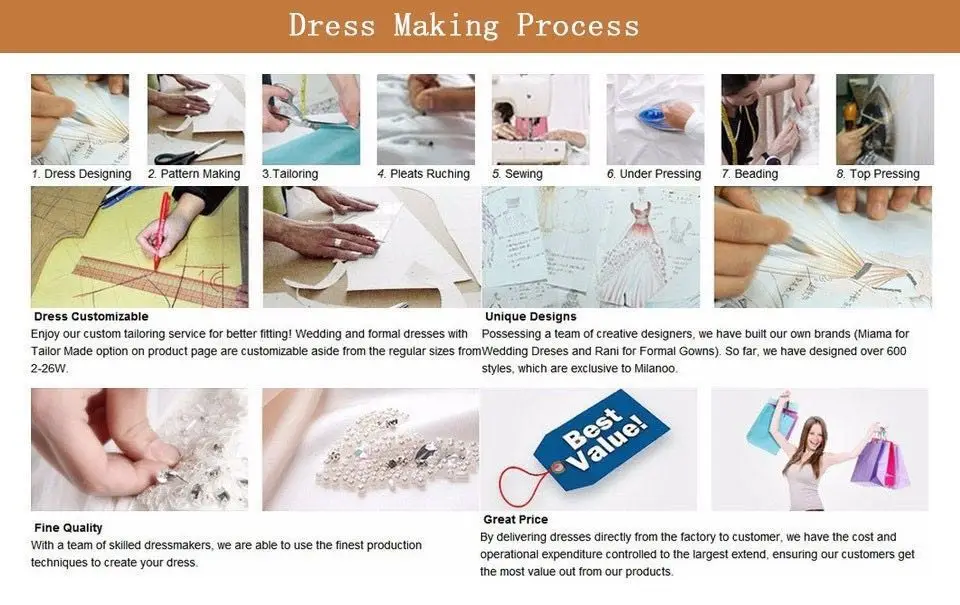 Dress Making Process

1. Dress Designing 2. Pattern Making 3.Tailoring 4. Pleats Ruching 5. Sewing 6. Under Pressing 7. Beading 8. Top Pressing

Dress Customizable
Enjoy our custom tailoring service for better fitting! Wedding and formal dresses with Tailor Made option on product page are customizable aside from the regular sizes from 2-26W.

Unique Designs
Possessing a team of creative designers, we have built our own brands (Miama for Wedding Dreses and Rani for Formal Gowns). So far, we have designed over 600 styles, which are exclusive to Milanoo.

Best Value!

Fine Quality
With a team of skilled dressmakers, we are able to use the finest production techniques to create your dress.

Great Price
By delivering dresses directly from the factory to customer, we have the cost and operational expenditure controlled to the largest extend, ensuring our customers get the most value out from our products.