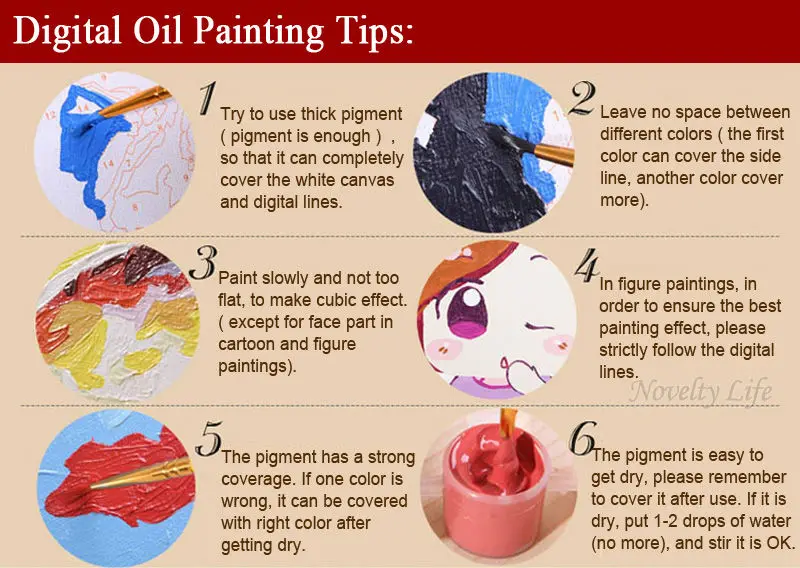 Digital Oil Painting Tips:

1 Try to use thick pigment ( pigment is enough ) , so that it can completely cover the white canvas and digital lines.

2 Leave no space between different colors ( the first color can cover the side line, another color cover more).

3 Paint slowly and not too flat, to make cubic effect. ( except for face part in cartoon and figure paintings).

4 In figure paintings, in order to ensure the best painting effect, please strictly follow the digital lines.

Novelty Life

5 The pigment has a strong coverage. If one color is wrong, it can be covered with right color after getting dry.

6 The pigment is easy to get dry, please remember to cover it after use. If it is dry, put 1-2 drops of water (no more), and stir it is OK.