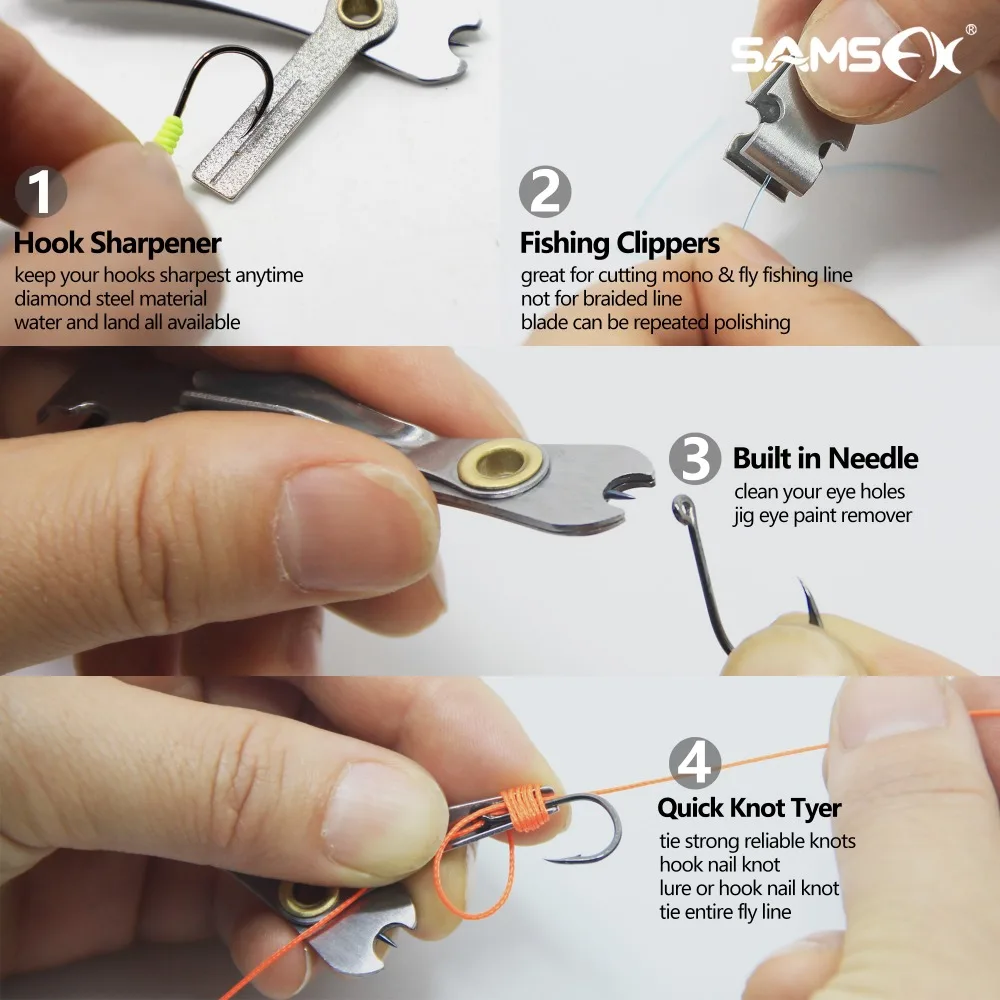 SAMSFX®

1
Hook Sharpener
keep your hooks sharpest anytime
diamond steel material
water and land all available

2
Fishing Clippers
great for cutting mono & fly fishing line
not for braided line
blade can be repeated polishing

3
Built in Needle
clean your eye holes
jig eye paint remover

4
Quick Knot Tyer
tie strong reliable knots
hook nail knot
lure or hook nail knot
tie entire fly line