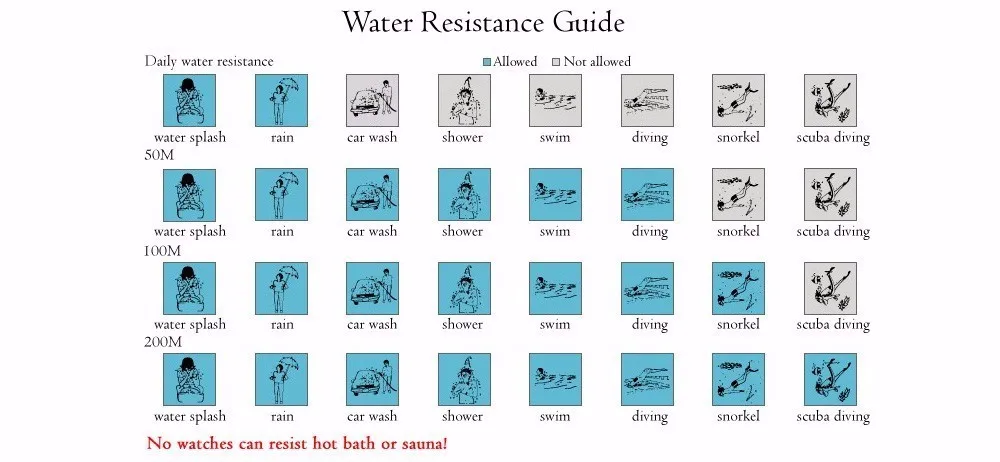 Water Resistance Guide

Daily water resistance

Allowed Not allowed

water splash rain car wash shower swim diving snorkel scuba diving

50M

water splash rain car wash shower swim diving snorkel scuba diving

100M

water splash rain car wash shower swim diving snorkel scuba diving

200M

water splash rain car wash shower swim diving snorkel scuba diving

No watches can resist hot bath or sauna!