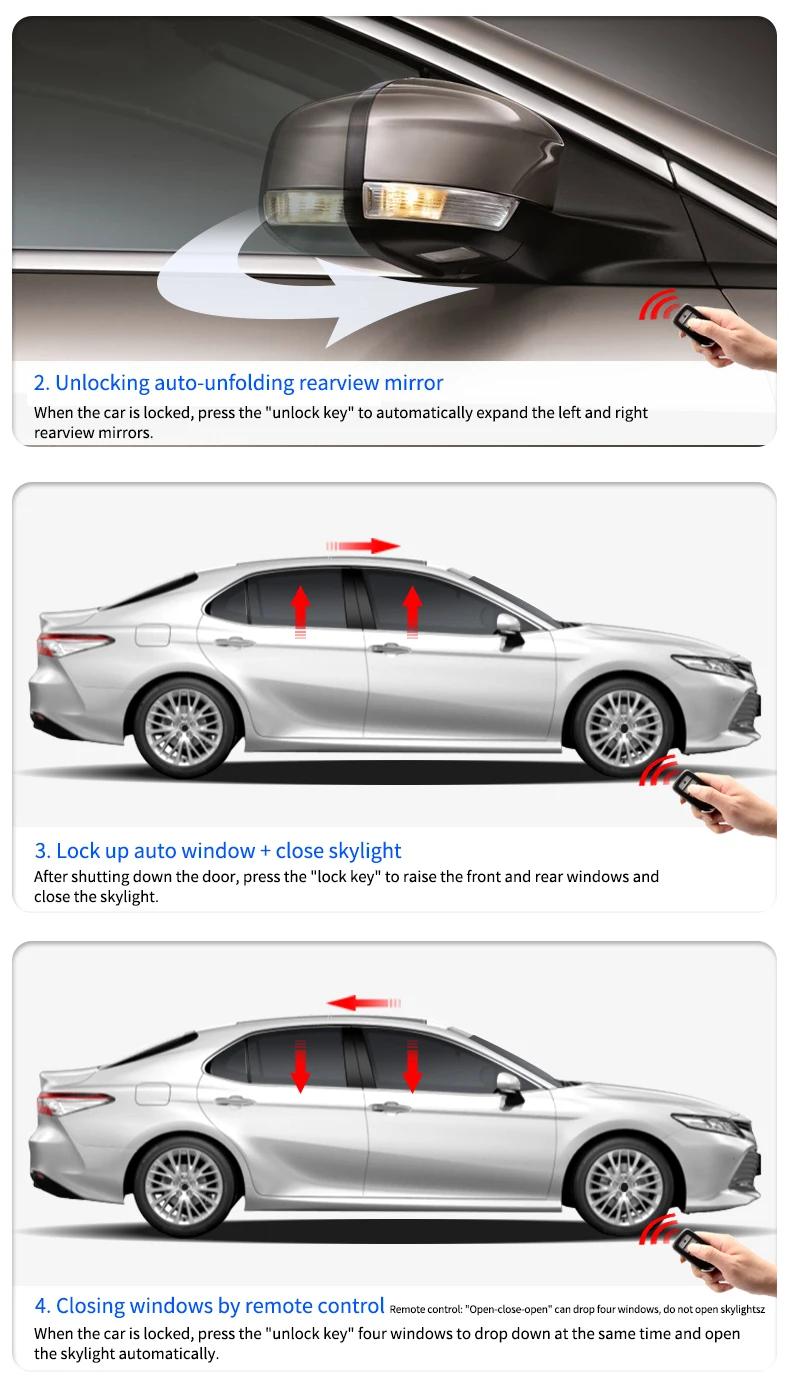 2. Unlocking auto-unfolding rearview mirror

When the car is locked, press the "unlock key" to automatically expand the left and right rearview mirrors.

3. Lock up auto window + close skylight

After shutting down the door, press the "lock key" to raise the front and rear windows and close the skylight.

4. Closing windows by remote control Remote control: "Open-close-open" can drop four windows, do not open skylightsz

When the car is locked, press the "unlock key" four windows to drop down at the same time and open the skylight automatically.