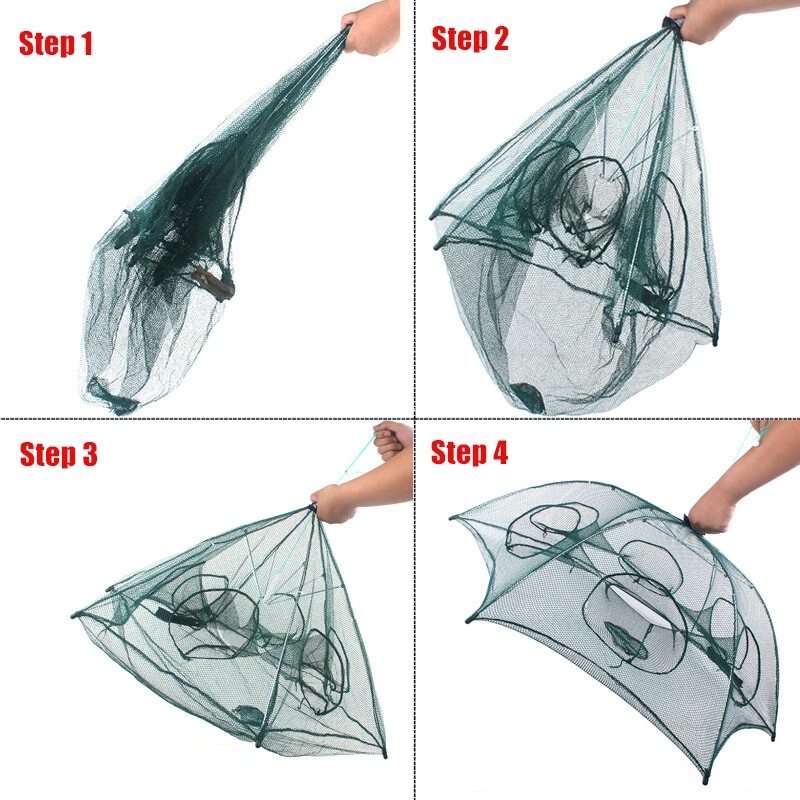 Step 1

Step 2

Step 3

Step 4