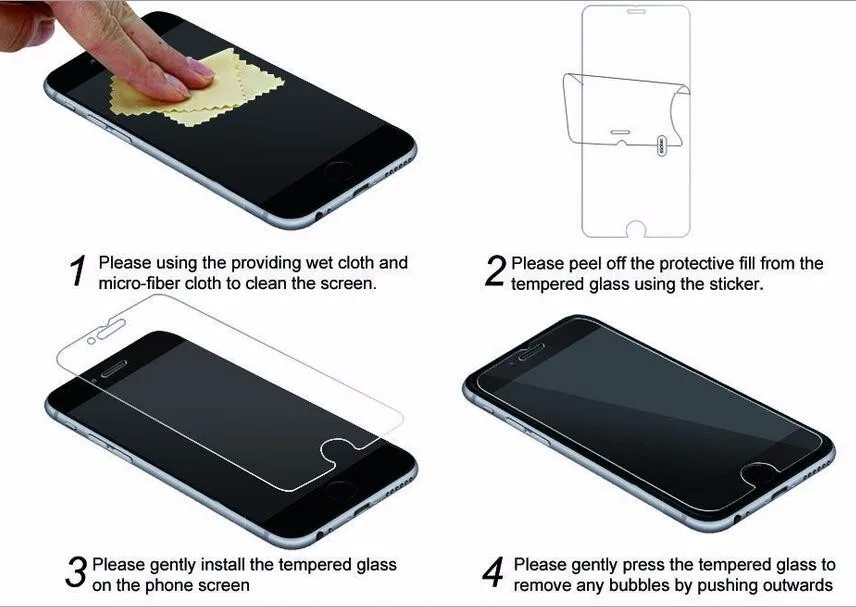 1 Please using the providing wet cloth and micro-fiber cloth to clean the screen.

2 Please peel off the protective fill from the tempered glass using the sticker.

3 Please gently install the tempered glass on the phone screen

4 Please gently press the tempered glass to remove any bubbles by pushing outwards